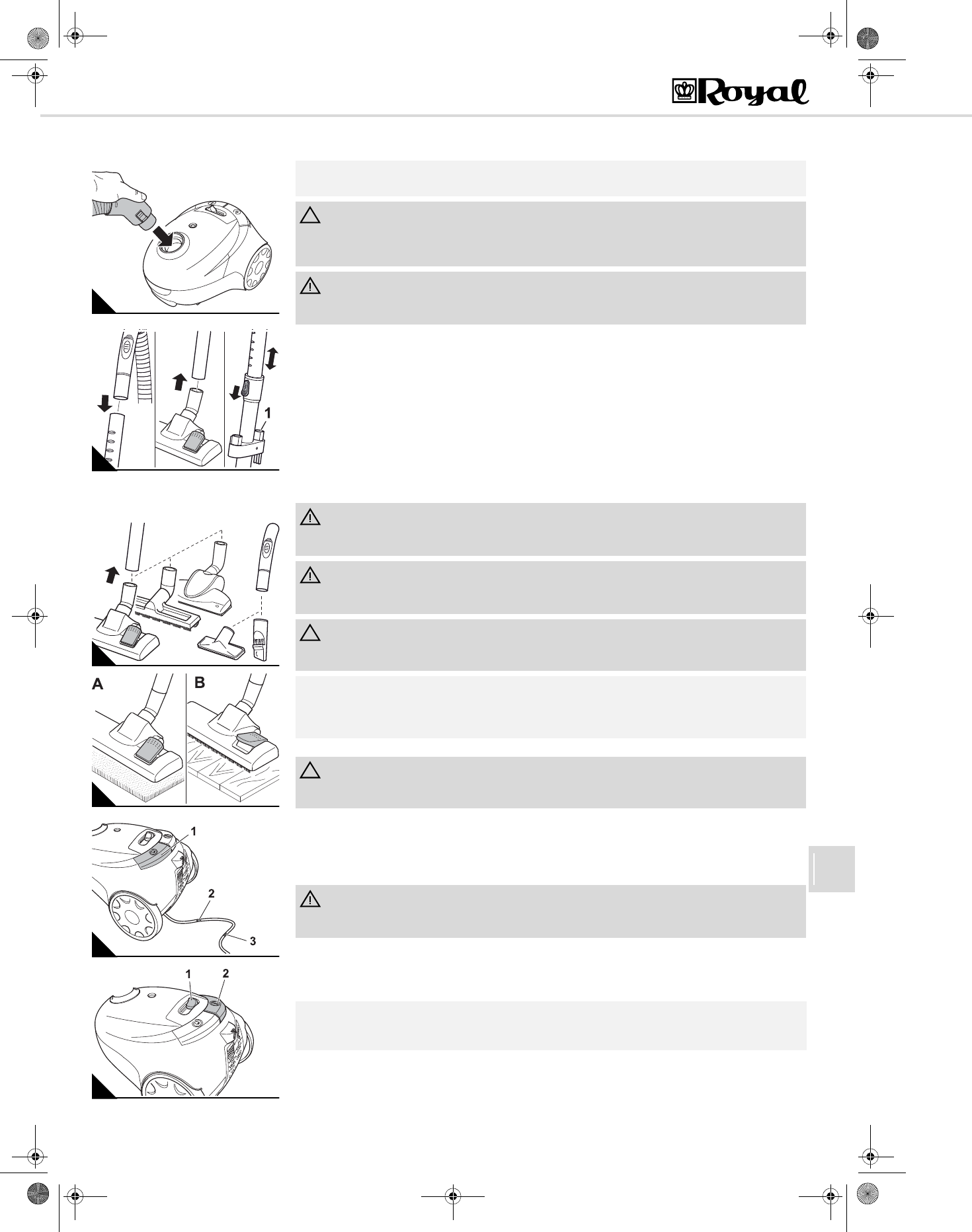 Royal

1

A

B

1

2

3

1

2