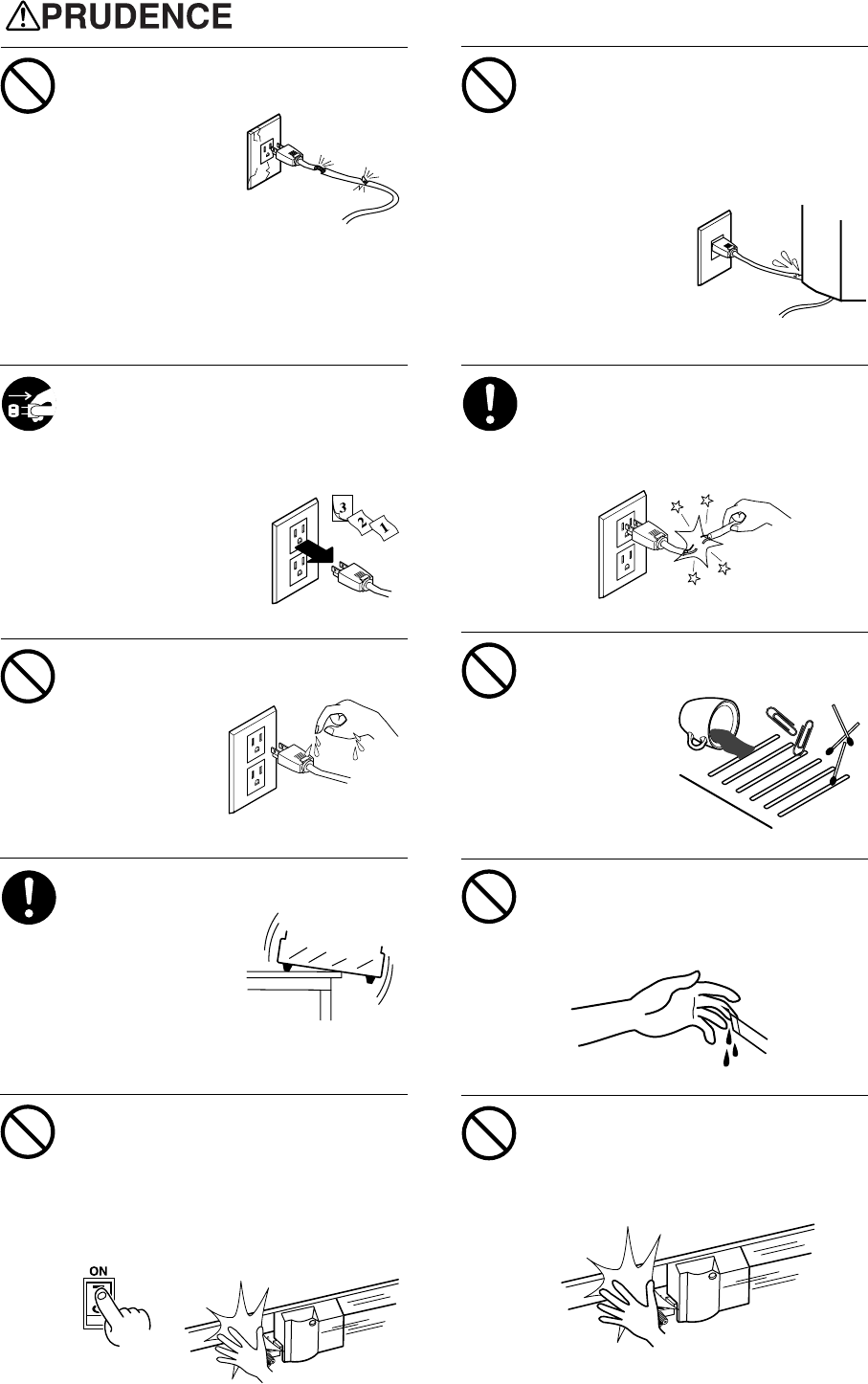 PRUDENCE

3
2
1

ON