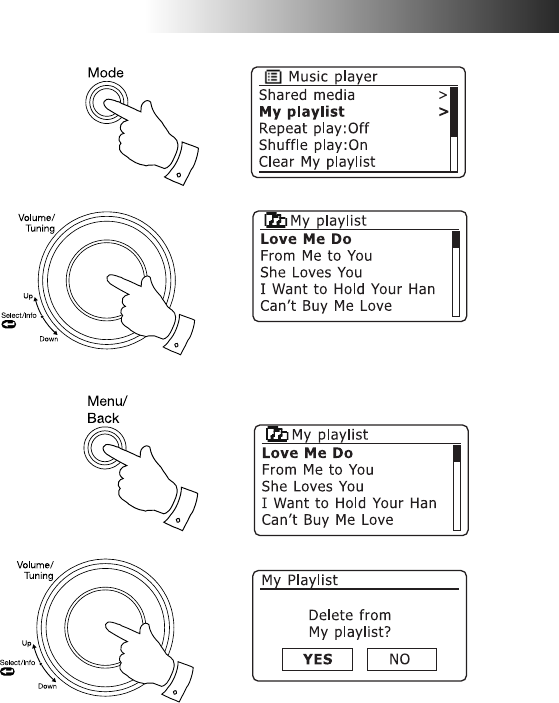 Mode

Music player
Shared media >
My playlist >
Repeat play:Off
Shuffle play:On
Clear My playlist

Volume/
Tuning
Up
Select/Info
Down

My playlist
Love Me Do
From Me to You
She Loves You
I Want to Hold Your Han
Can't Buy Me Love

Menu/
Back

My playlist
Love Me Do
From Me to You
She Loves You
I Want to Hold Your Han
Can't Buy Me Love

Volume/
Tuning
Up
Select/Info
Down

My Playlist
Delete from
My playlist?
YES NO