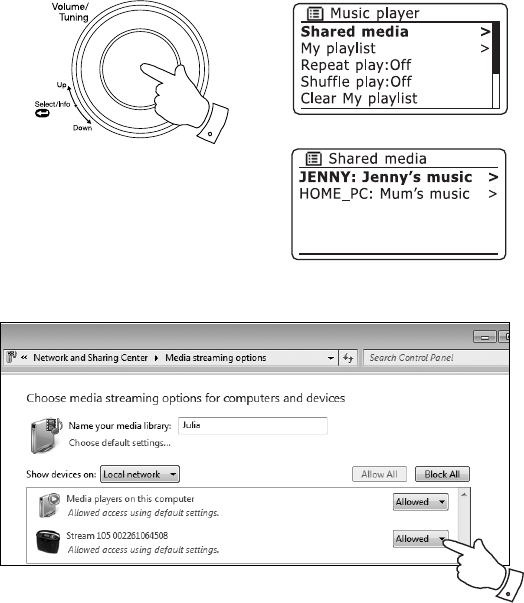 Volume/
Tuning

Up

Select/Info

Down

Music player
Shared media >
My playlist >
Repeat play:Off
Shuffle play:Off
Clear My playlist

Shared media
JENNY: Jenny's music >
HOME_PC: Mum's music >

« Network and Sharing Center ▸ Media streaming options

Search Control Panel

Choose media streaming options for computers and devices

Name your media library: Julia

Choose default settings...

Show devices on: Local network

Allow All

Block All

Media players on this computer

Allowed access using default settings.

Allowed

Stream 105 002261064508

Allowed access using default settings.

Allowed