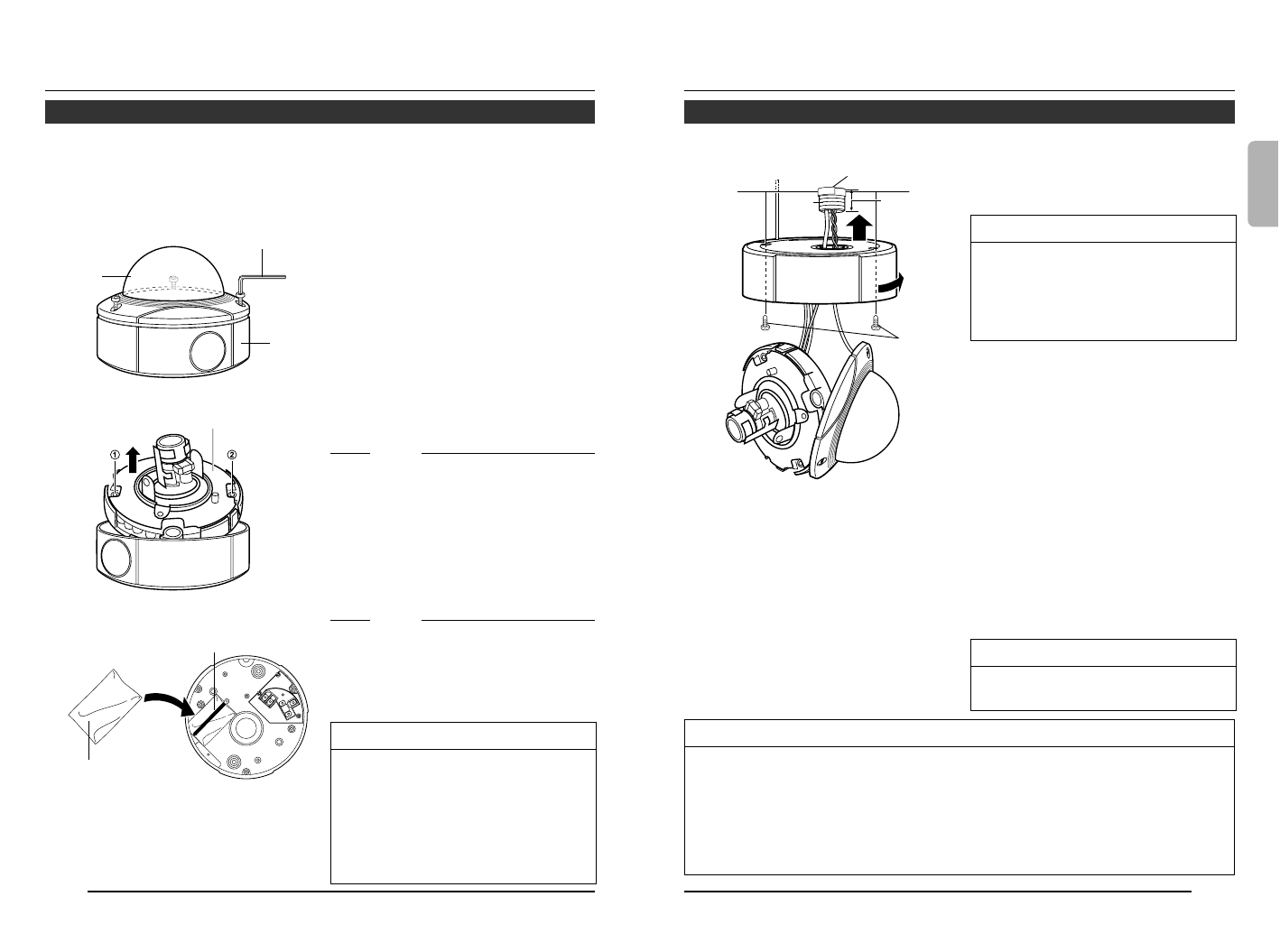 ①

②