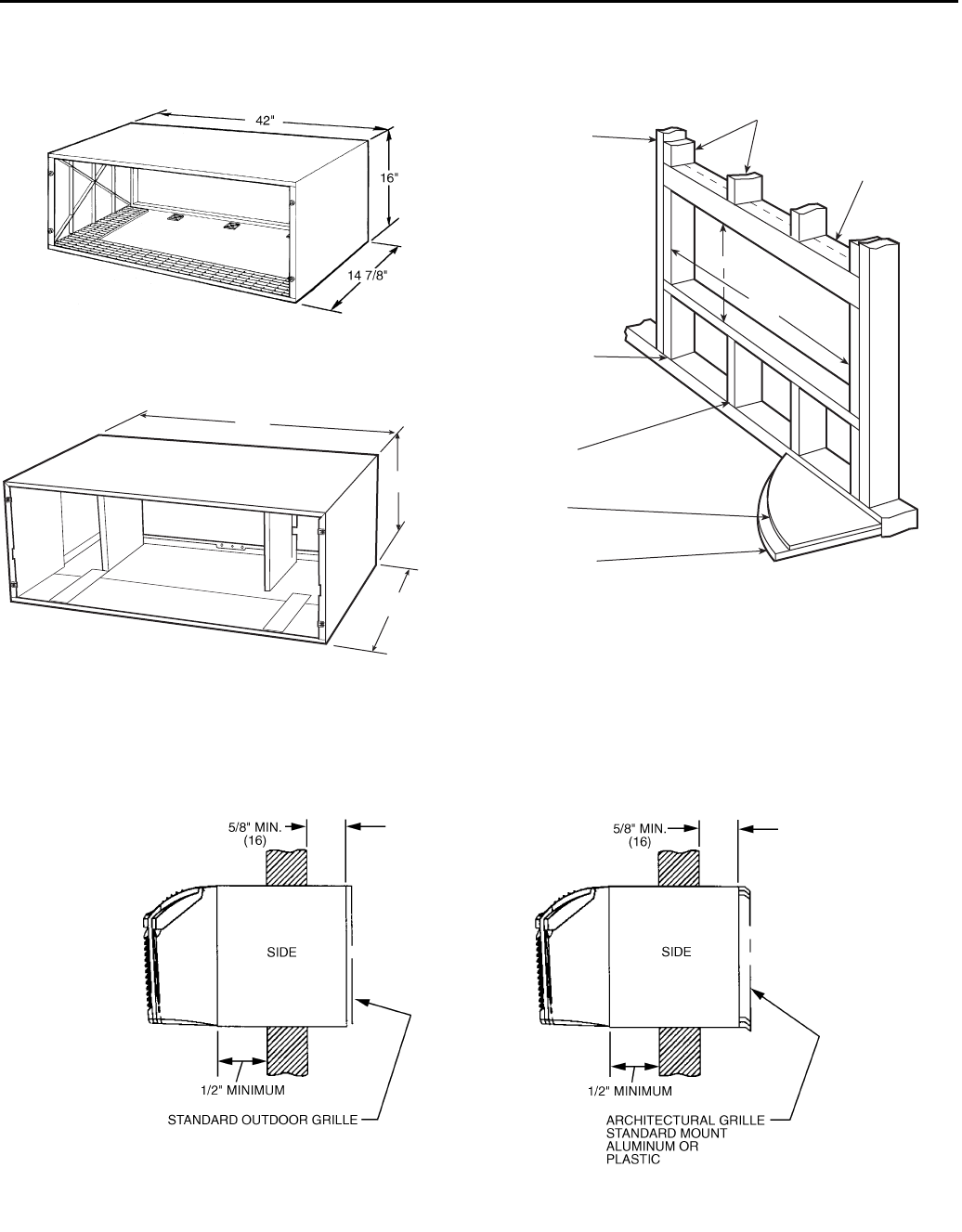 42"

16"

14 7/8"

5/8" MIN.
(16)

SIDE

1/2" MINIMUM

STANDARD OUTDOOR GRILLE

5/8" MIN.
(16)

SIDE

1/2" MINIMUM

ARCHITECTURAL GRILLE
STANDARD MOUNT
ALUMINUM OR
PLASTIC