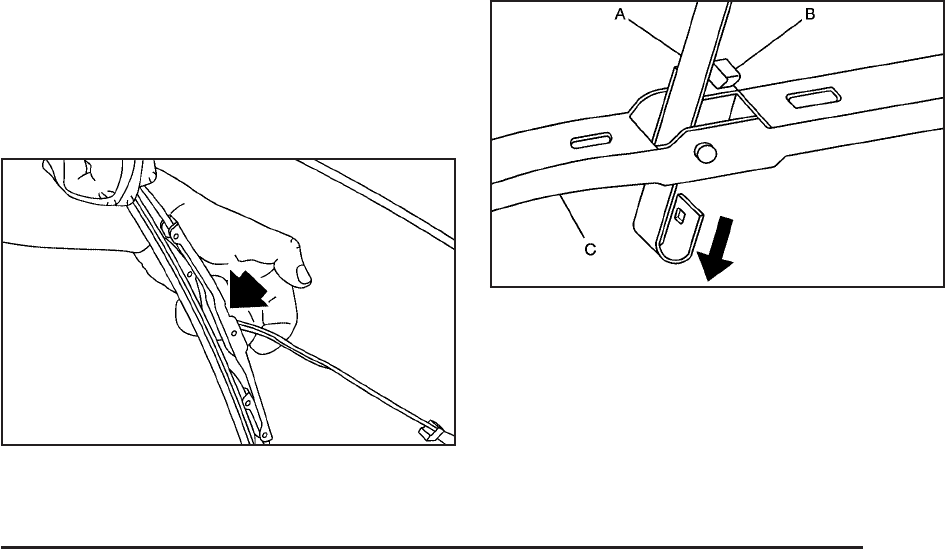 A
B
C