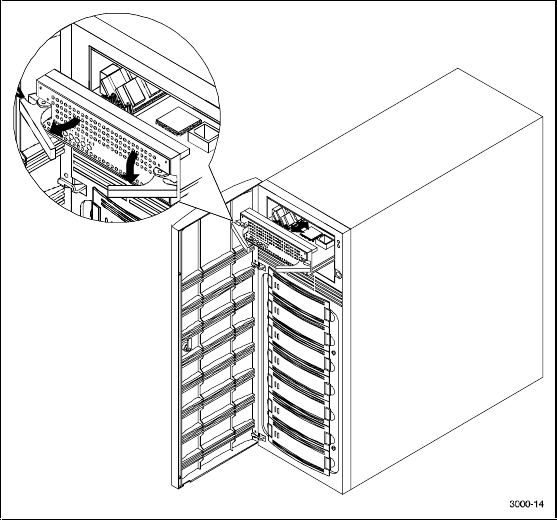 3000-14