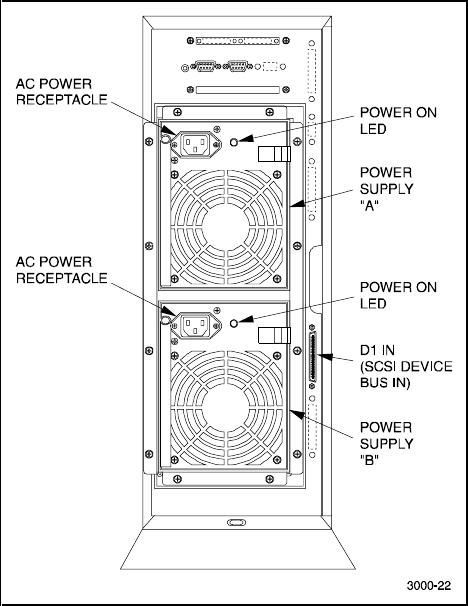 AC POWER RECEPTACLE

POWER ON LED

POWER SUPPLY "A"

AC POWER RECEPTACLE

POWER ON LED

D1 IN (SCSI DEVICE BUS IN)

POWER SUPPLY "B"

3000-22