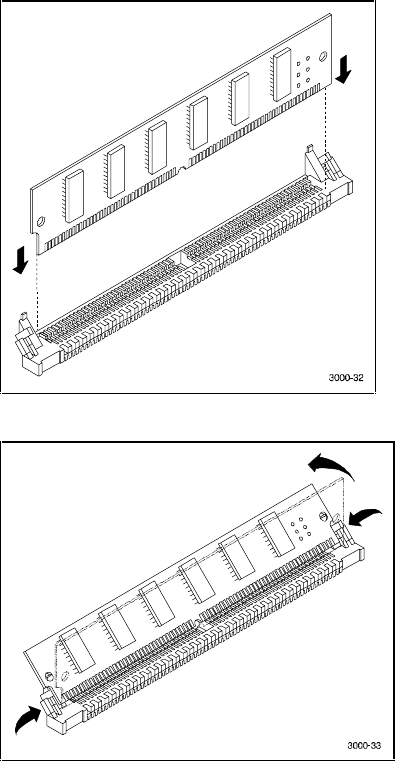 3000-32

3000-33