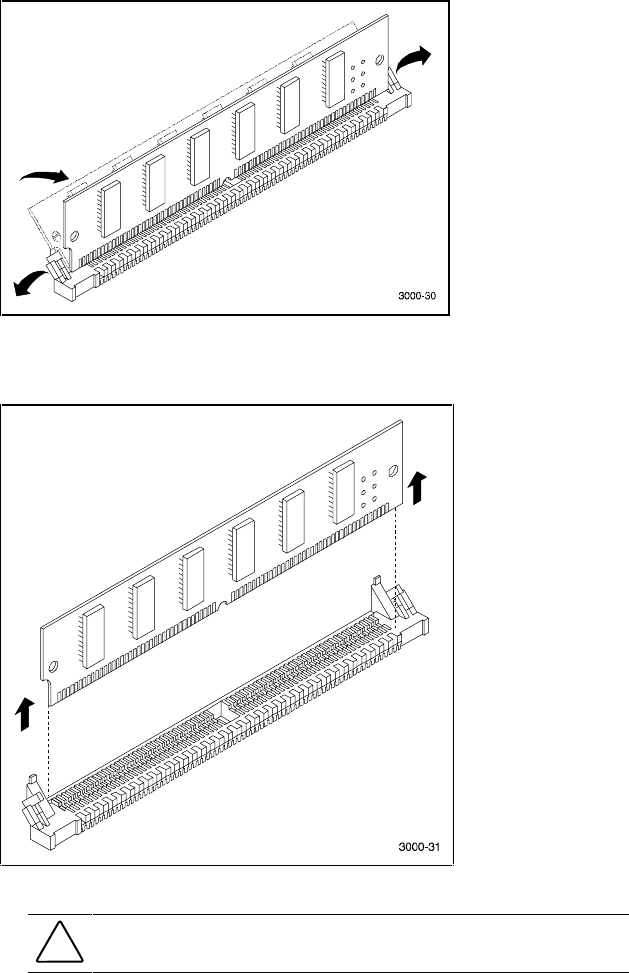 3000-30

3000-31