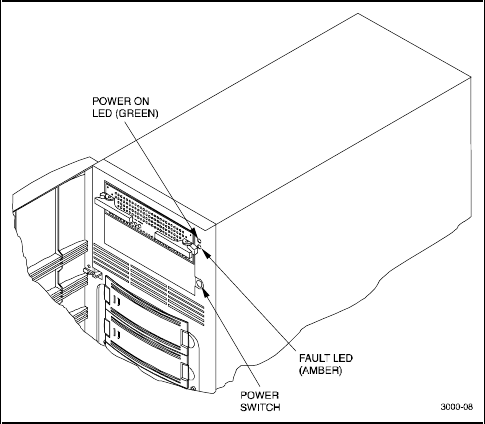 POWER ON
LED (GREEN)

FAULT LED
(AMBER)

POWER
SWITCH

3000-08