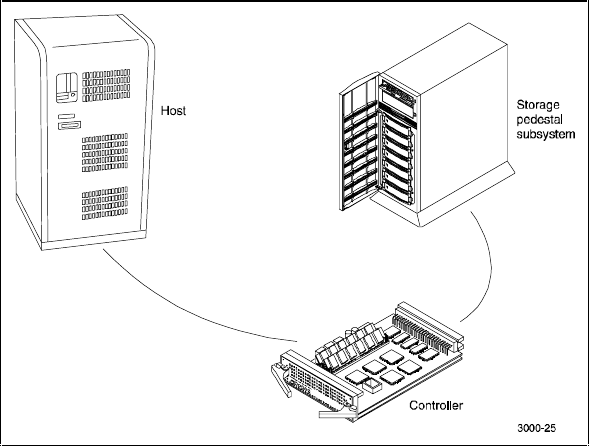 Host

Storage
pedestal
subsystem

Controller

3000-25