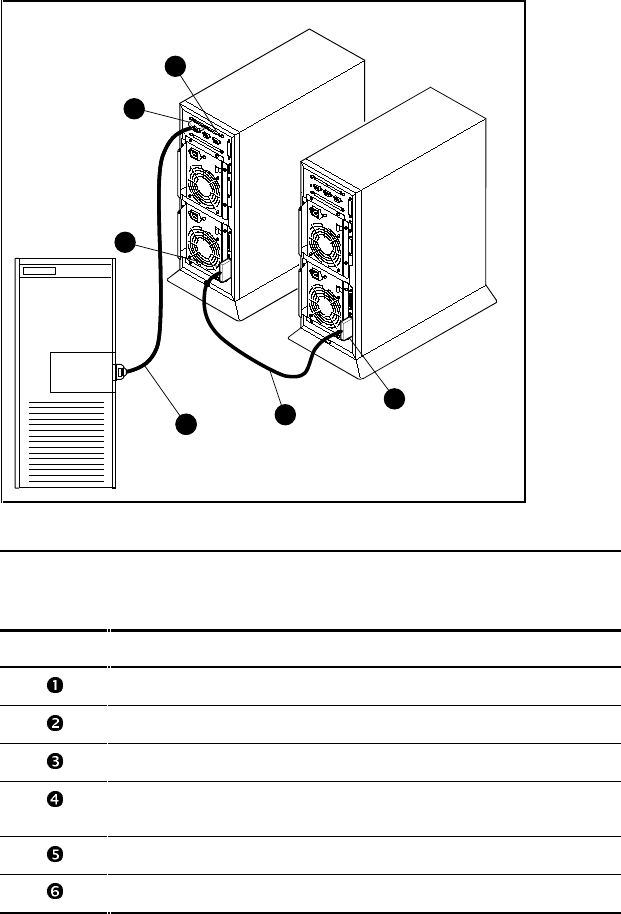 | | |
|---|---|
| ❶ | |
| ❷ | |
| ❸ | |
| ❹ | |
| ❺ | |
| ❻ | |