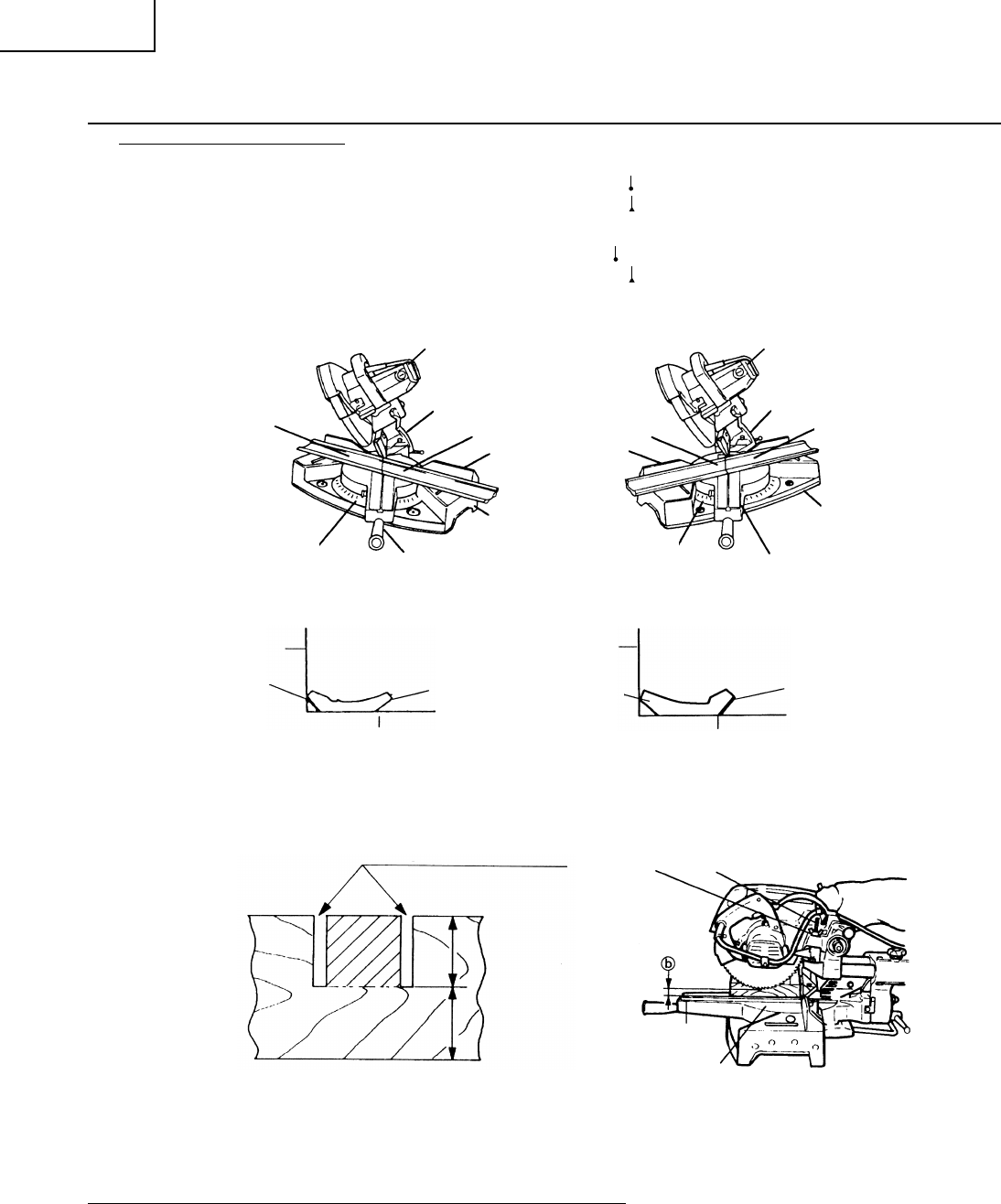 ⓑ