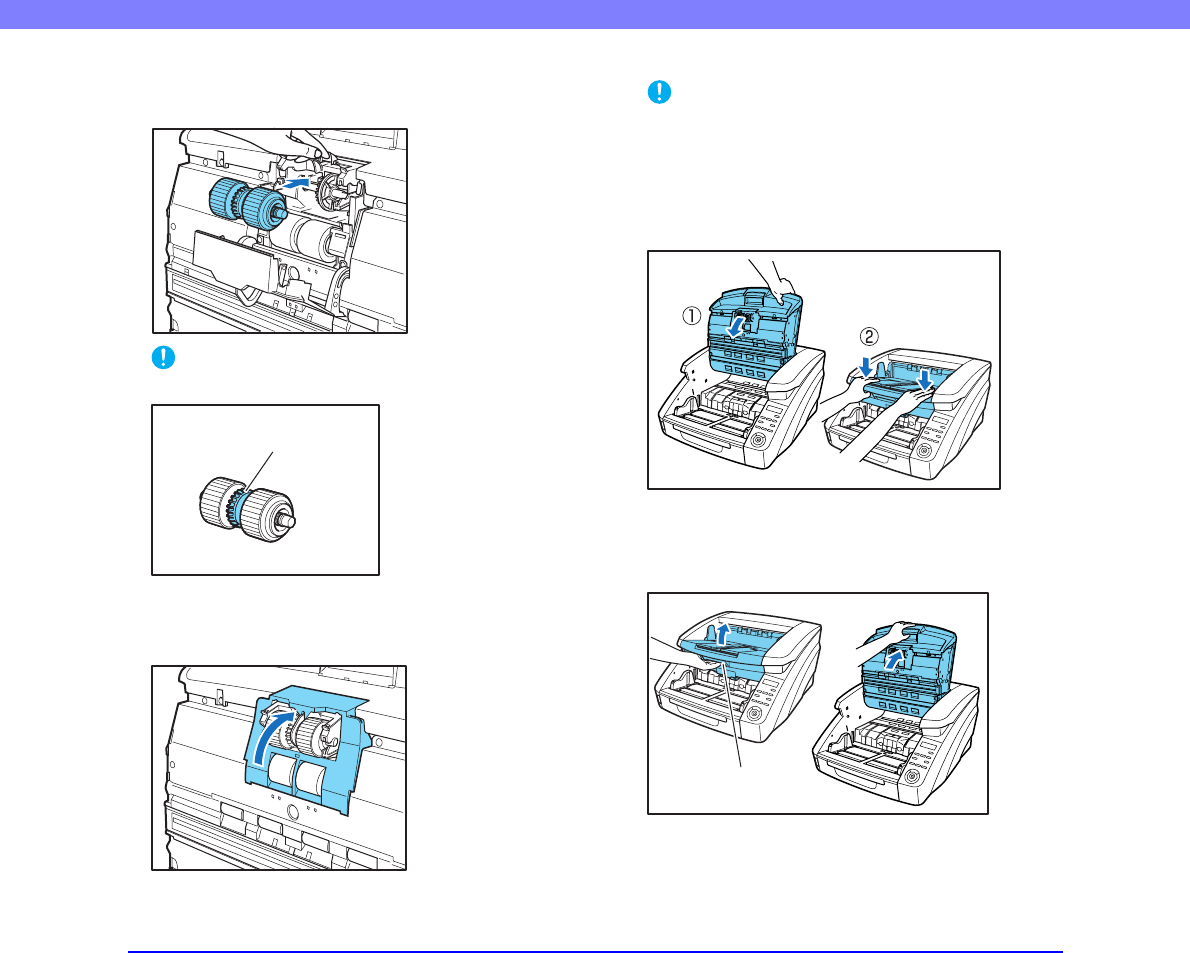 ①

②