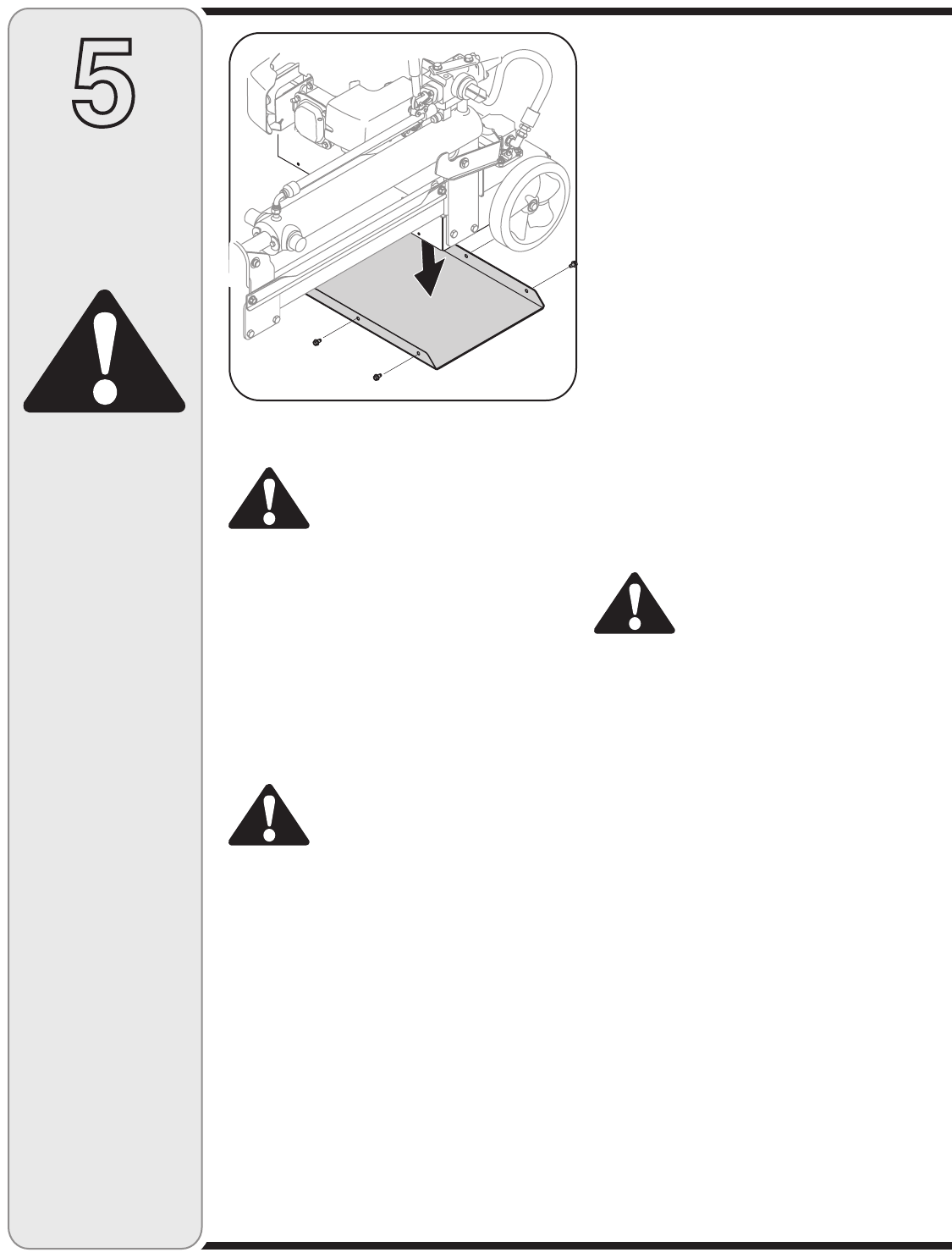 5