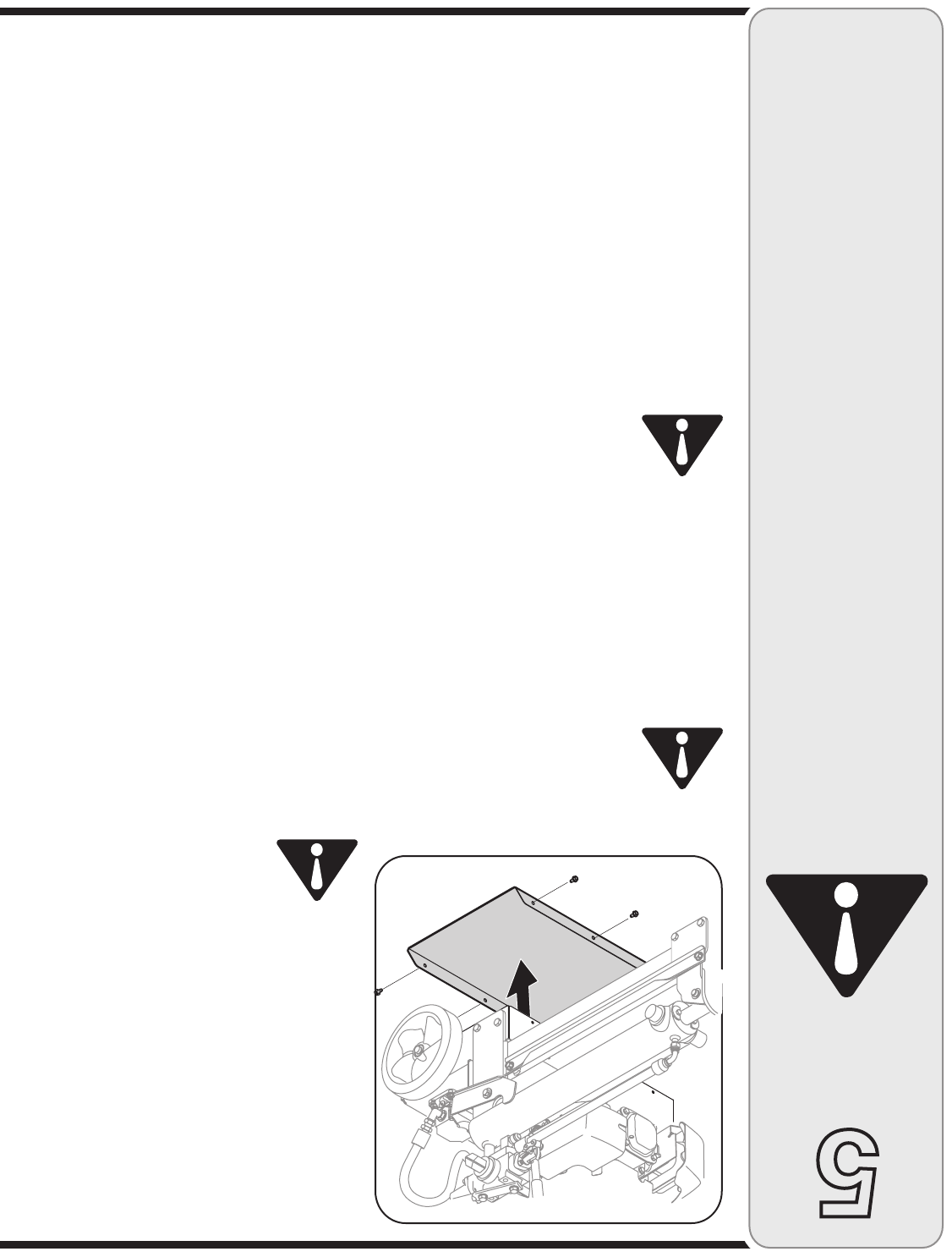 5