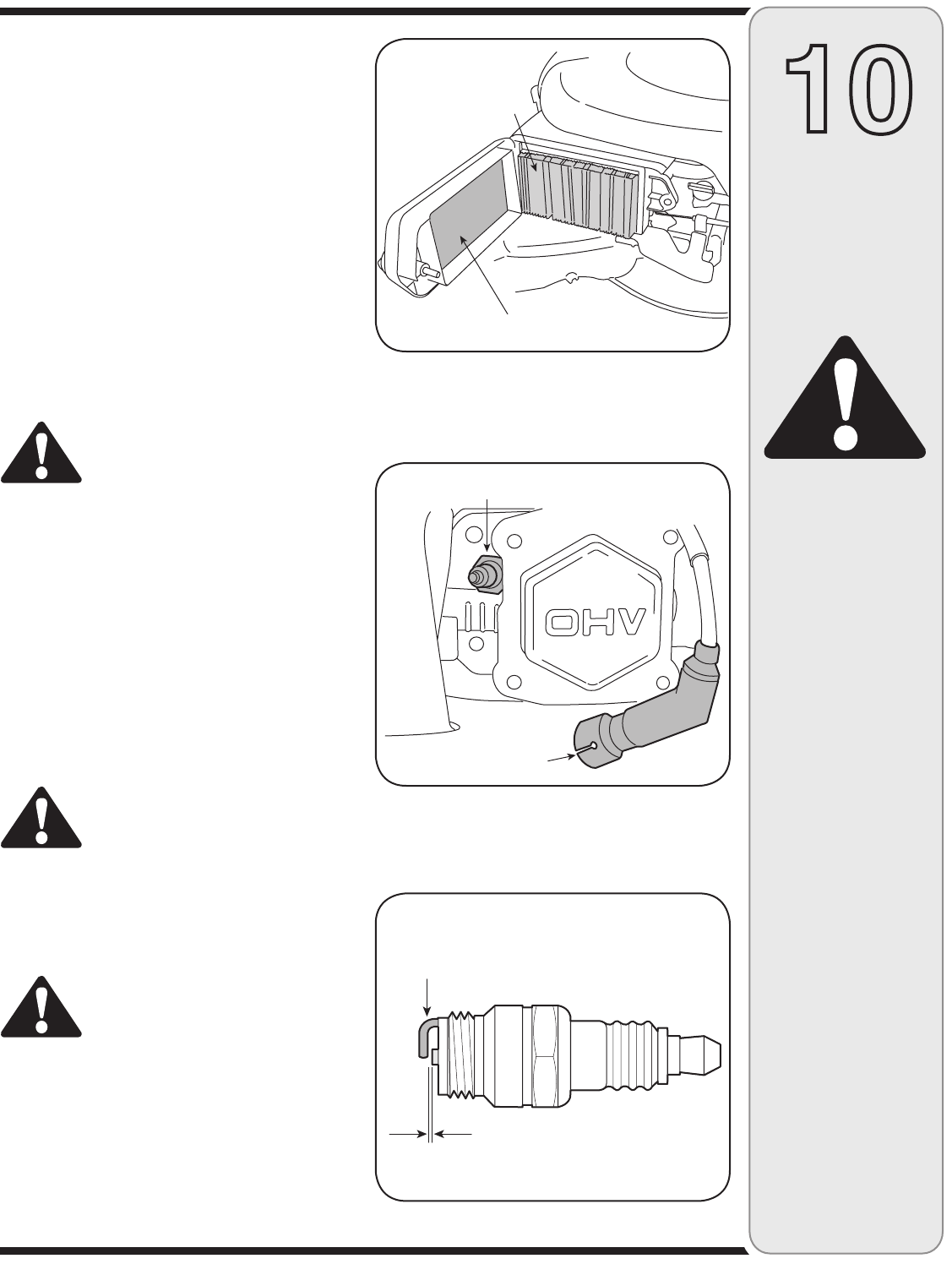 10

OHV