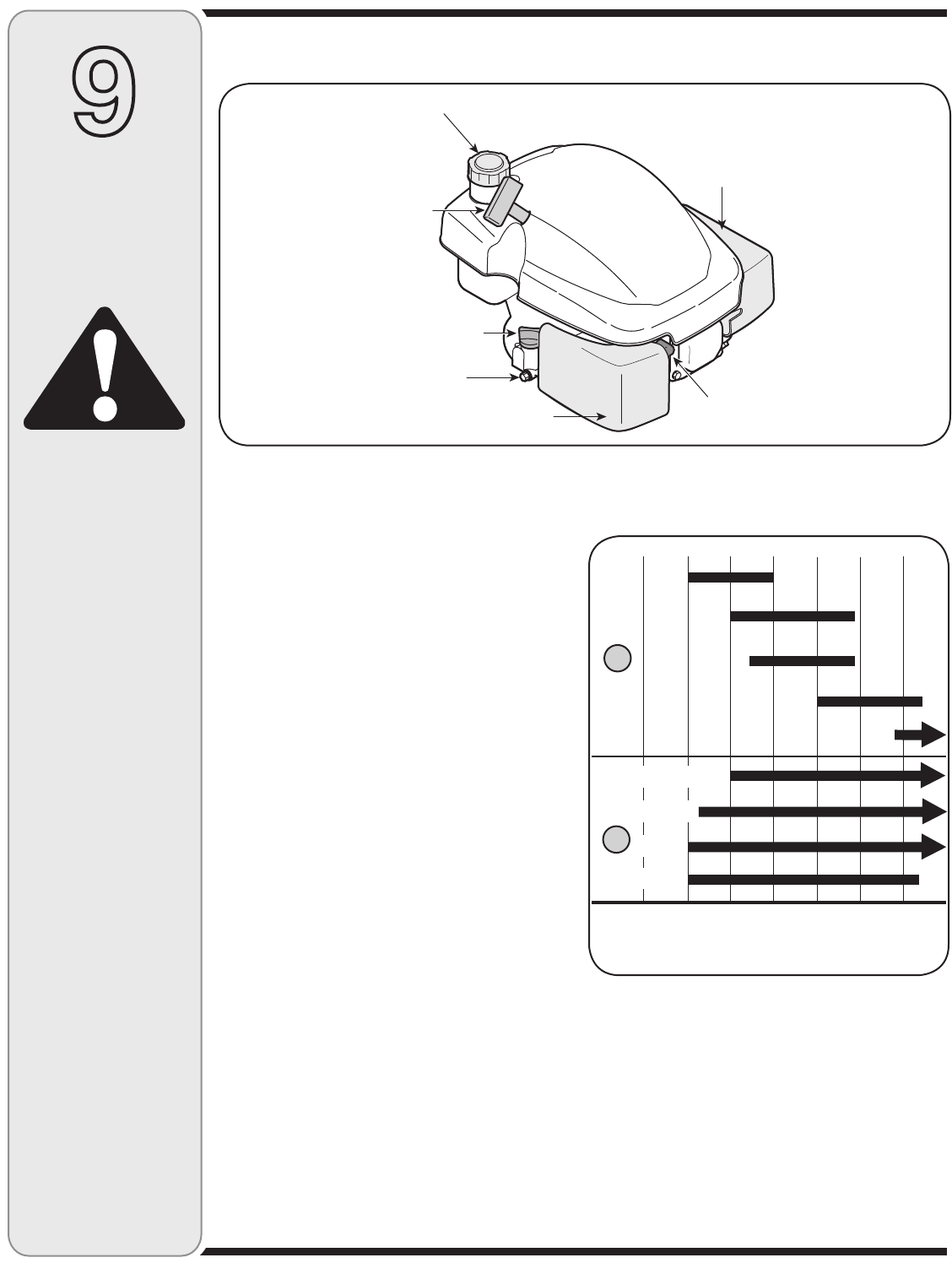 9