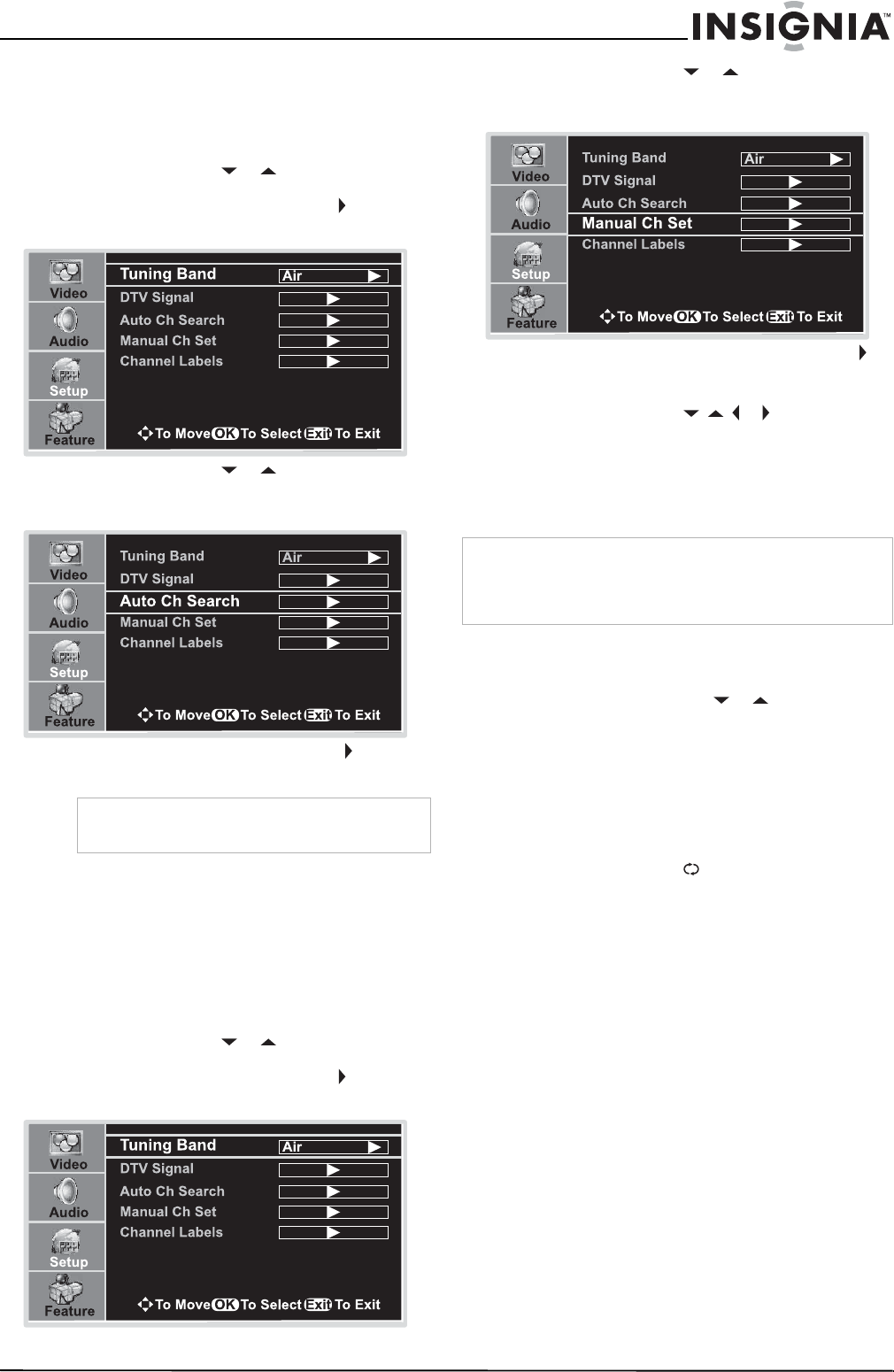 INSIGNIA™

Video
Audio
Setup
Feature

Tuning Band Air
DTV Signal
Auto Ch Search
Manual Ch Set
Channel Labels

To Move OK To Select Exit To Exit

Video
Audio
Setup
Feature

Tuning Band Air
DTV Signal
Auto Ch Search
Manual Ch Set
Channel Labels

To Move OK To Select Exit To Exit

Video
Audio
Setup
Feature

Tuning Band Air
DTV Signal
Auto Ch Search
Manual Ch Set
Channel Labels

To Move OK To Select Exit To Exit

Video
Audio
Setup
Feature

Tuning Band Air
DTV Signal
Auto Ch Search
Manual Ch Set
Channel Labels

To Move OK To Select Exit To Exit