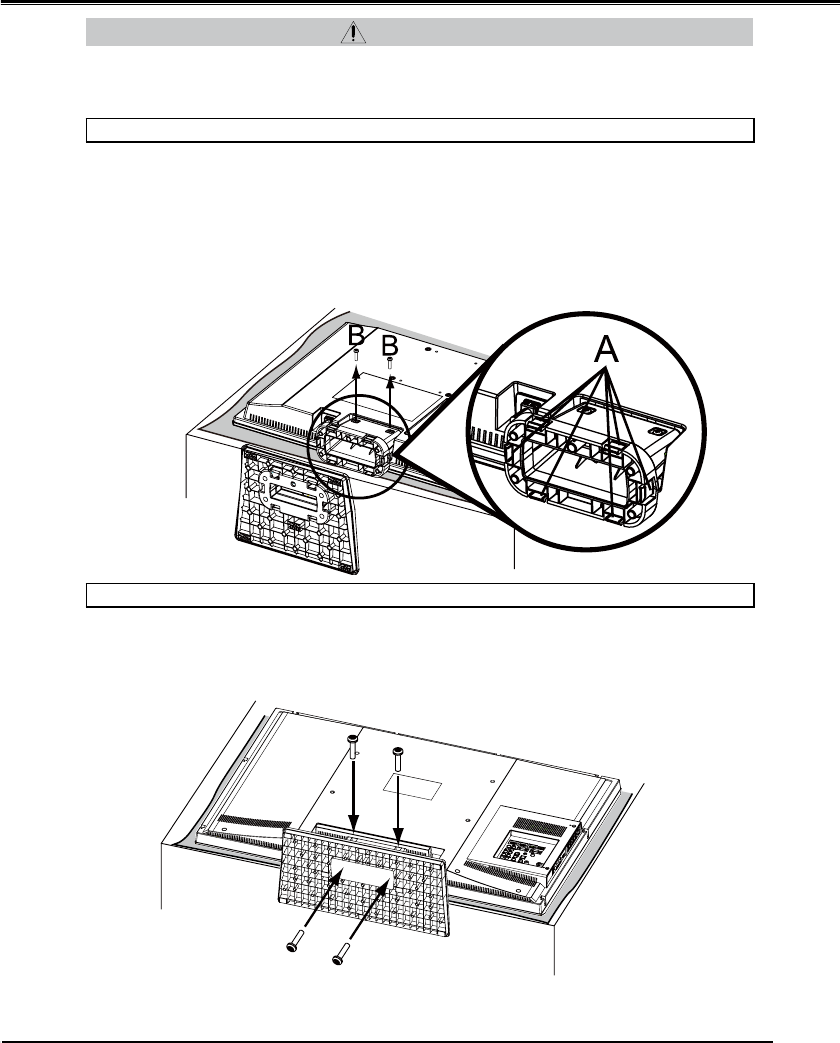 B B A