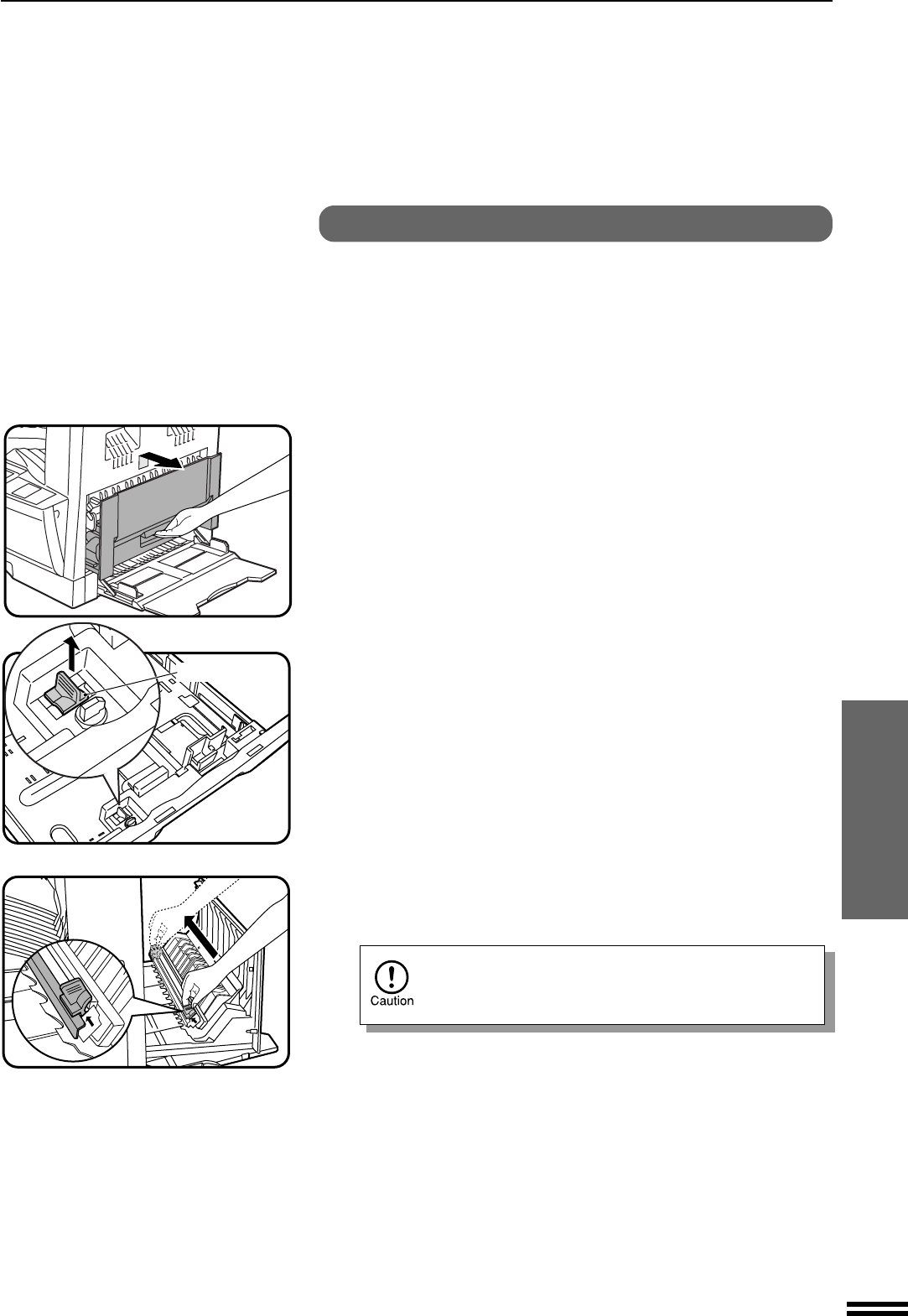 Caution