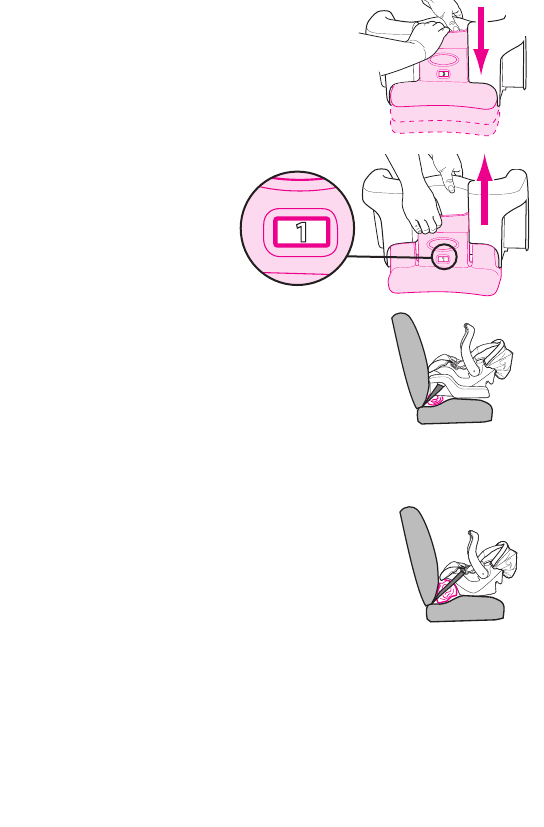 1