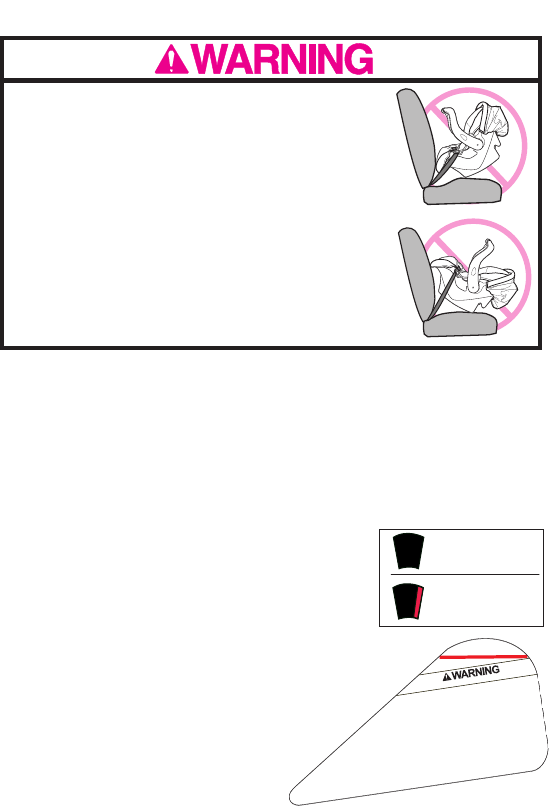 WARNING

WARNING