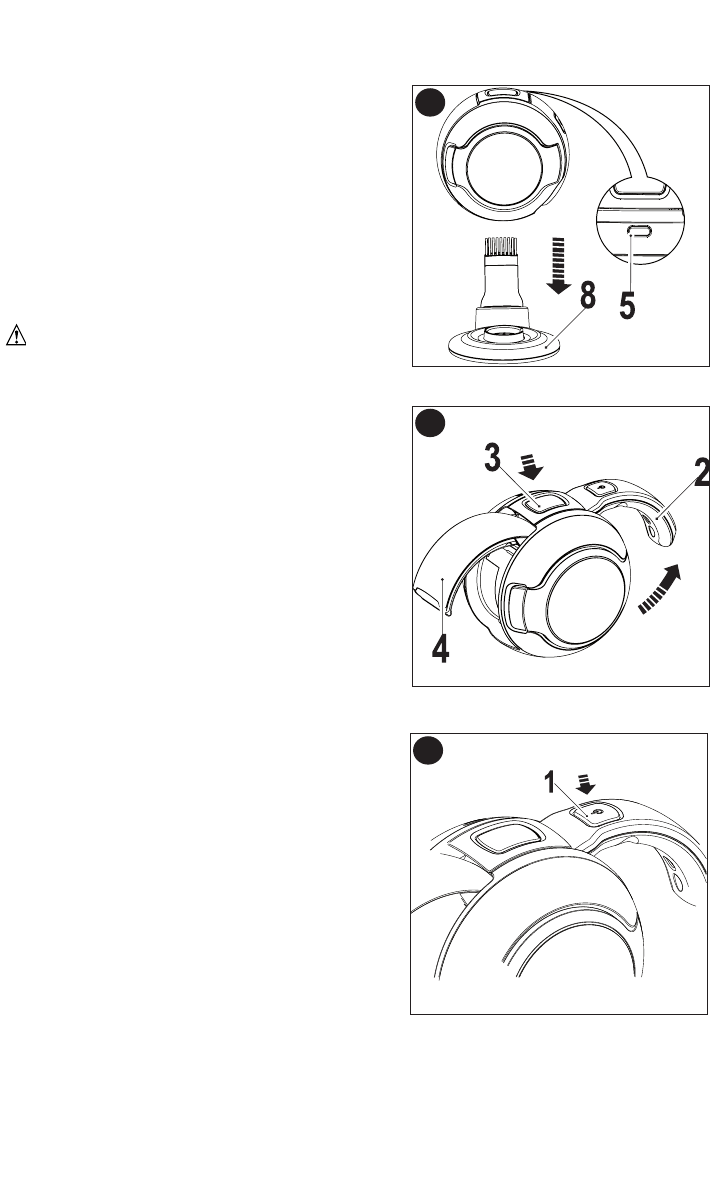 8
5

3
2
4

1