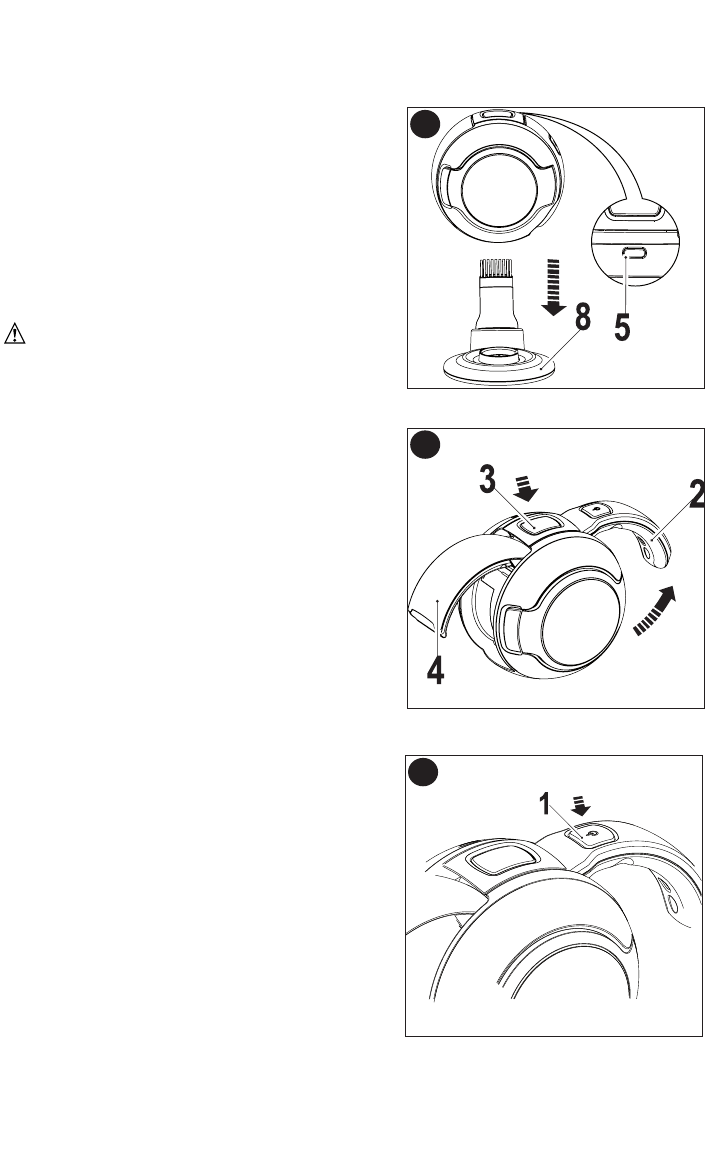 8

5

3

2

4

1