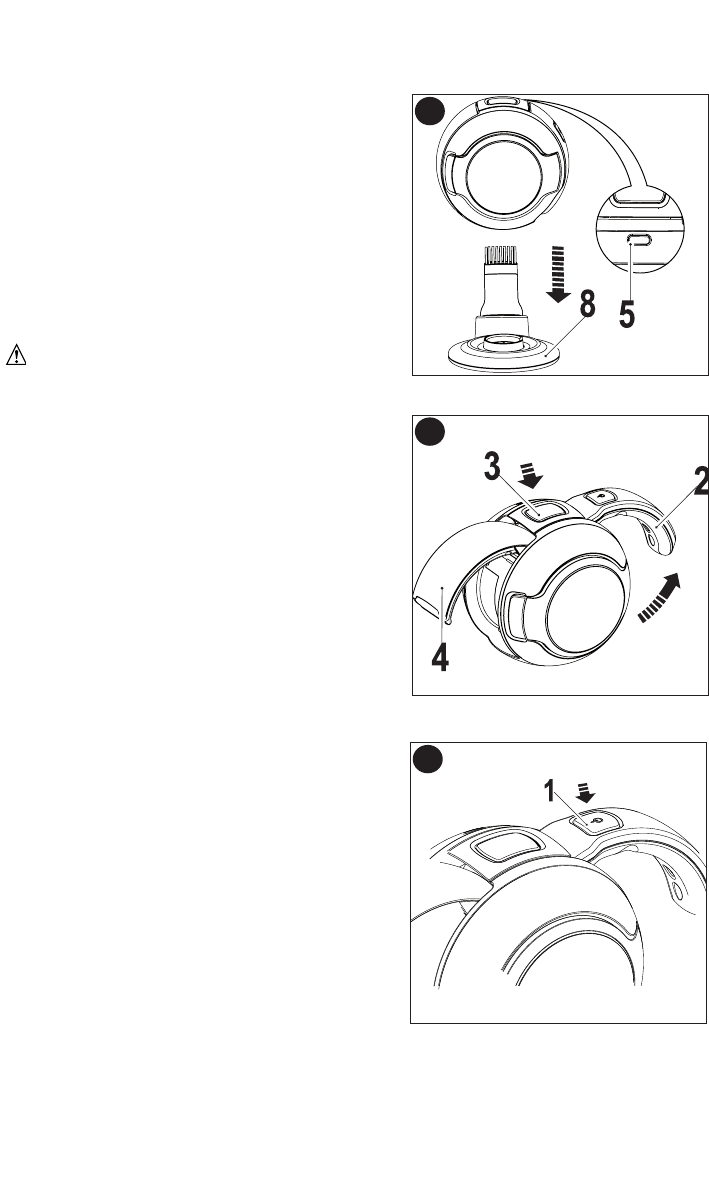 8
5

3
2
4

1