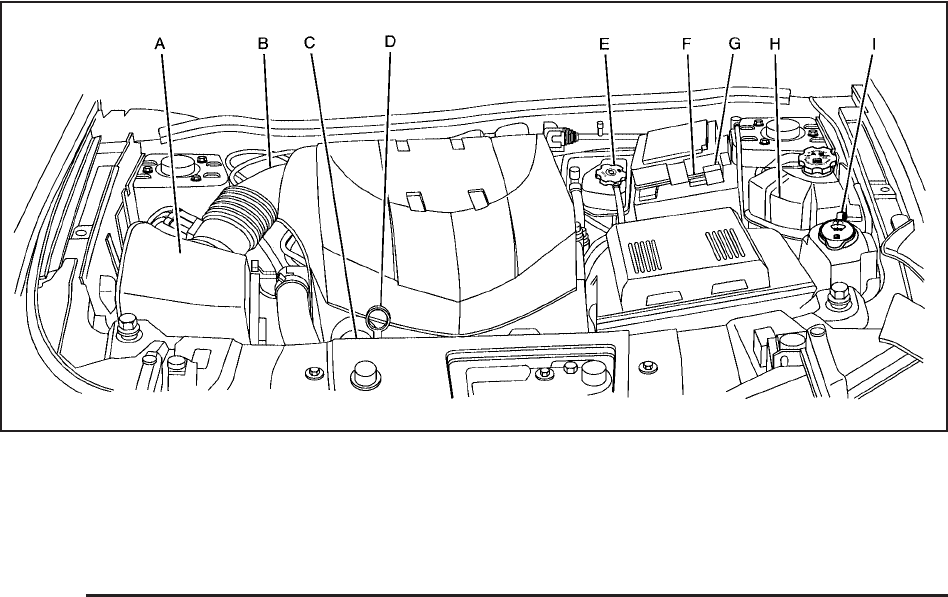 A B C D E F G H I