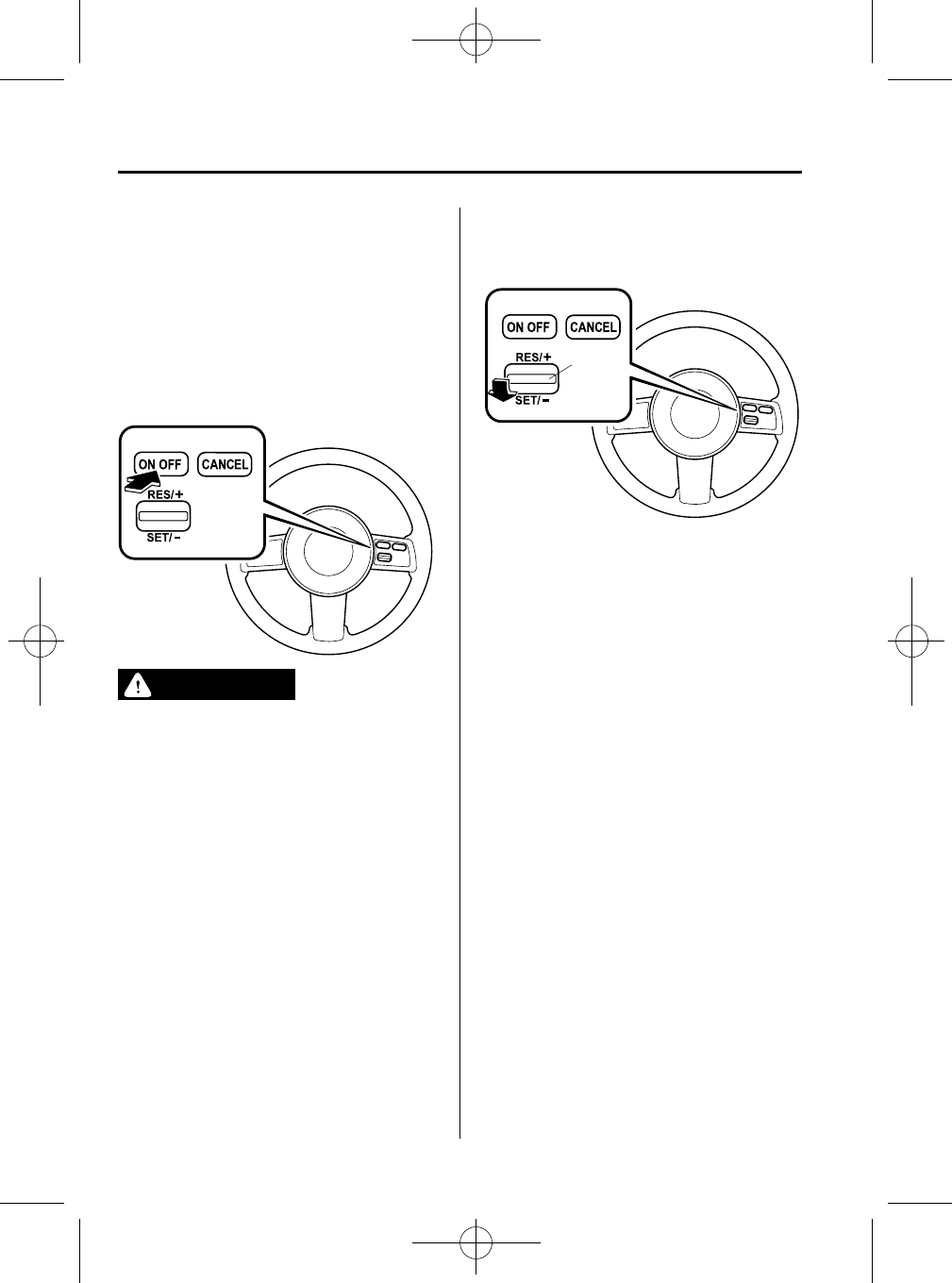 ON OFF

CANCEL

RES/+

SET/−

ON OFF

CANCEL

RES/+

SET/−