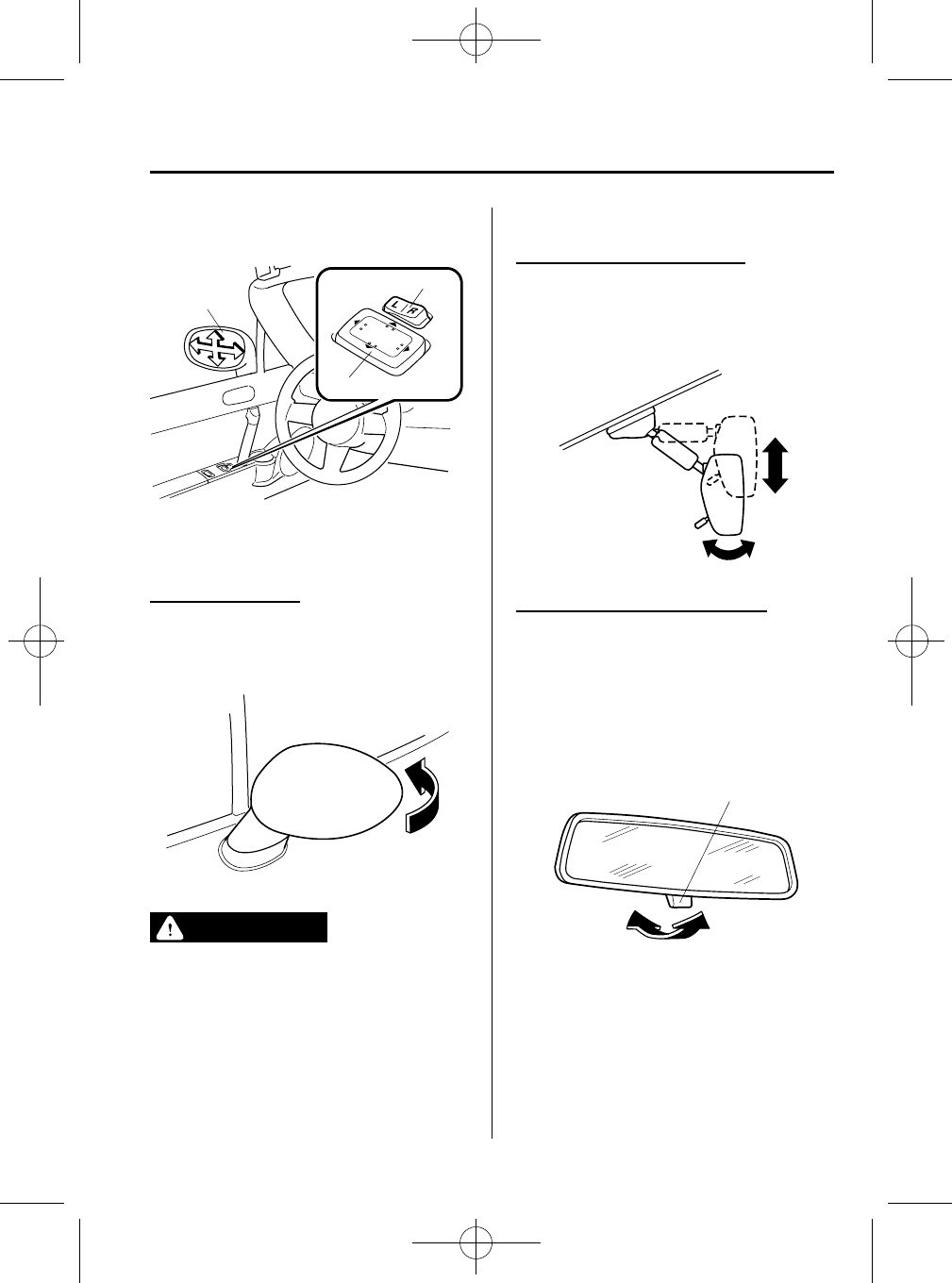 L R