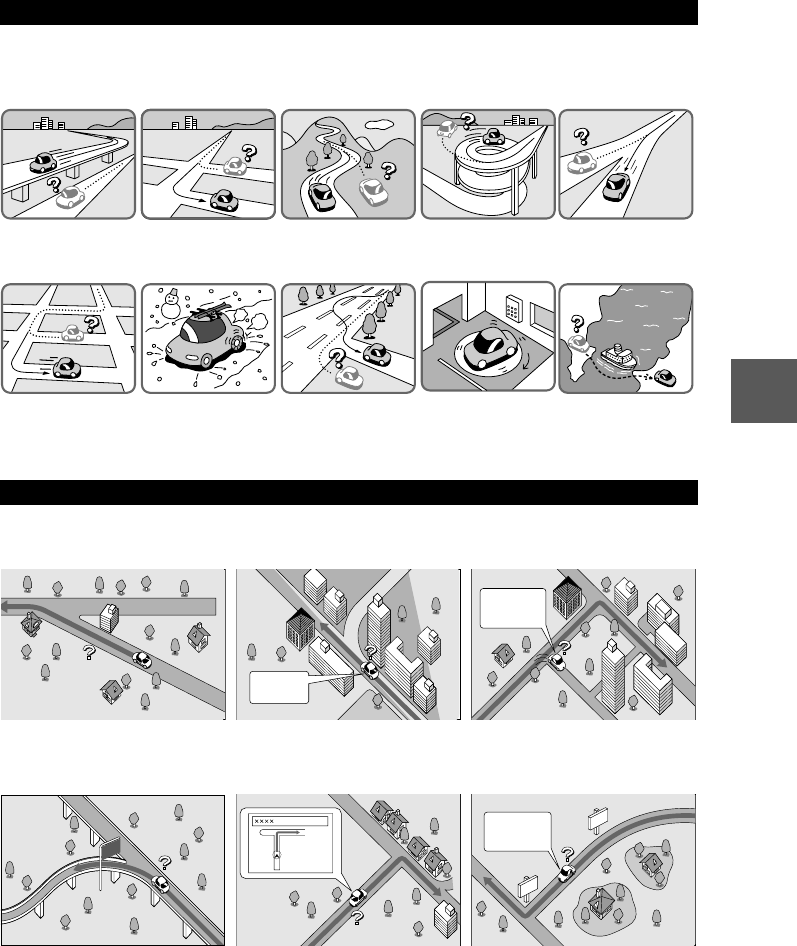 ××××