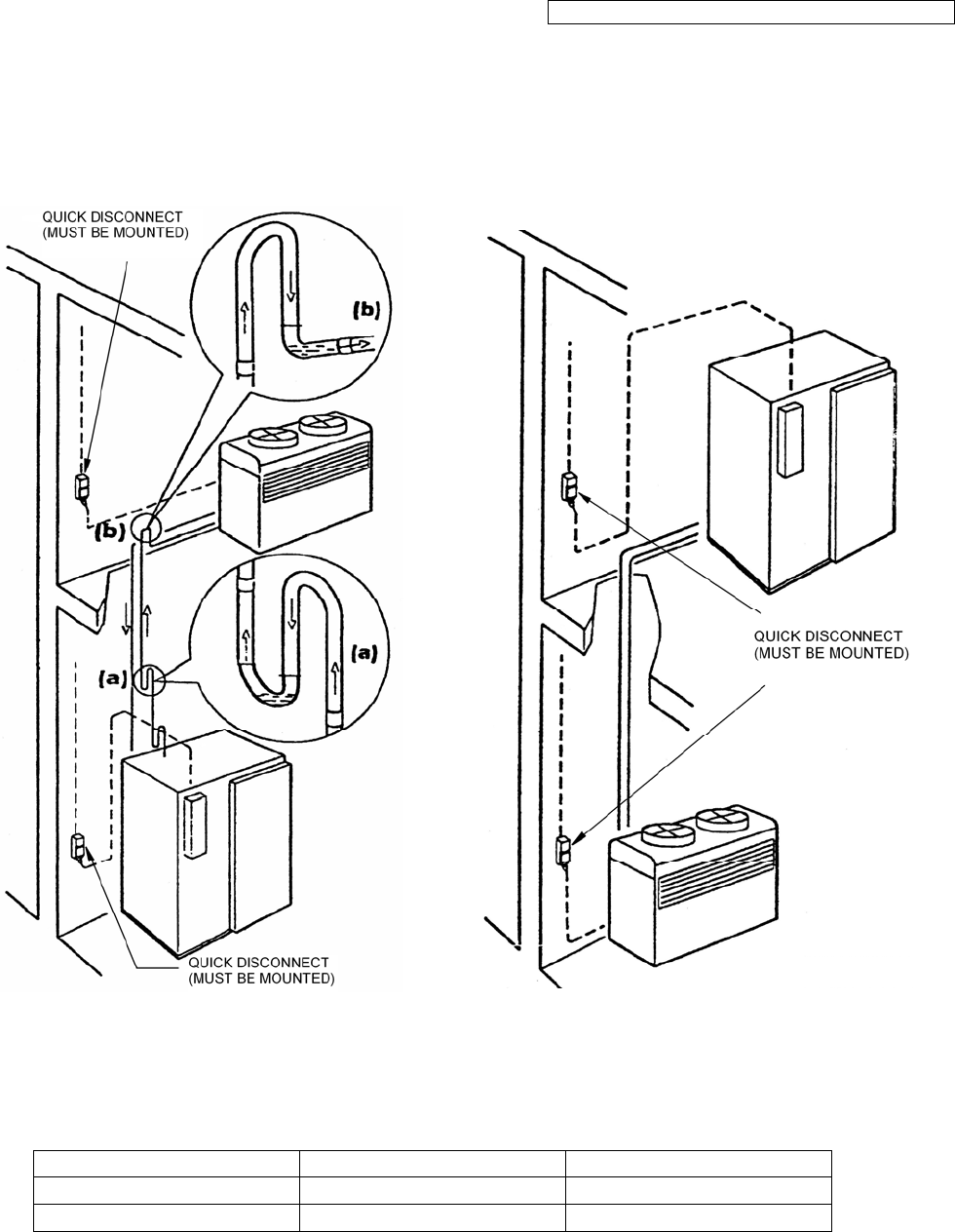 QUICK DISCONNECT
(MUST BE MOUNTED)

(b)

(b)

(a)

(a)

QUICK DISCONNECT
(MUST BE MOUNTED)

QUICK DISCONNECT
(MUST BE MOUNTED)