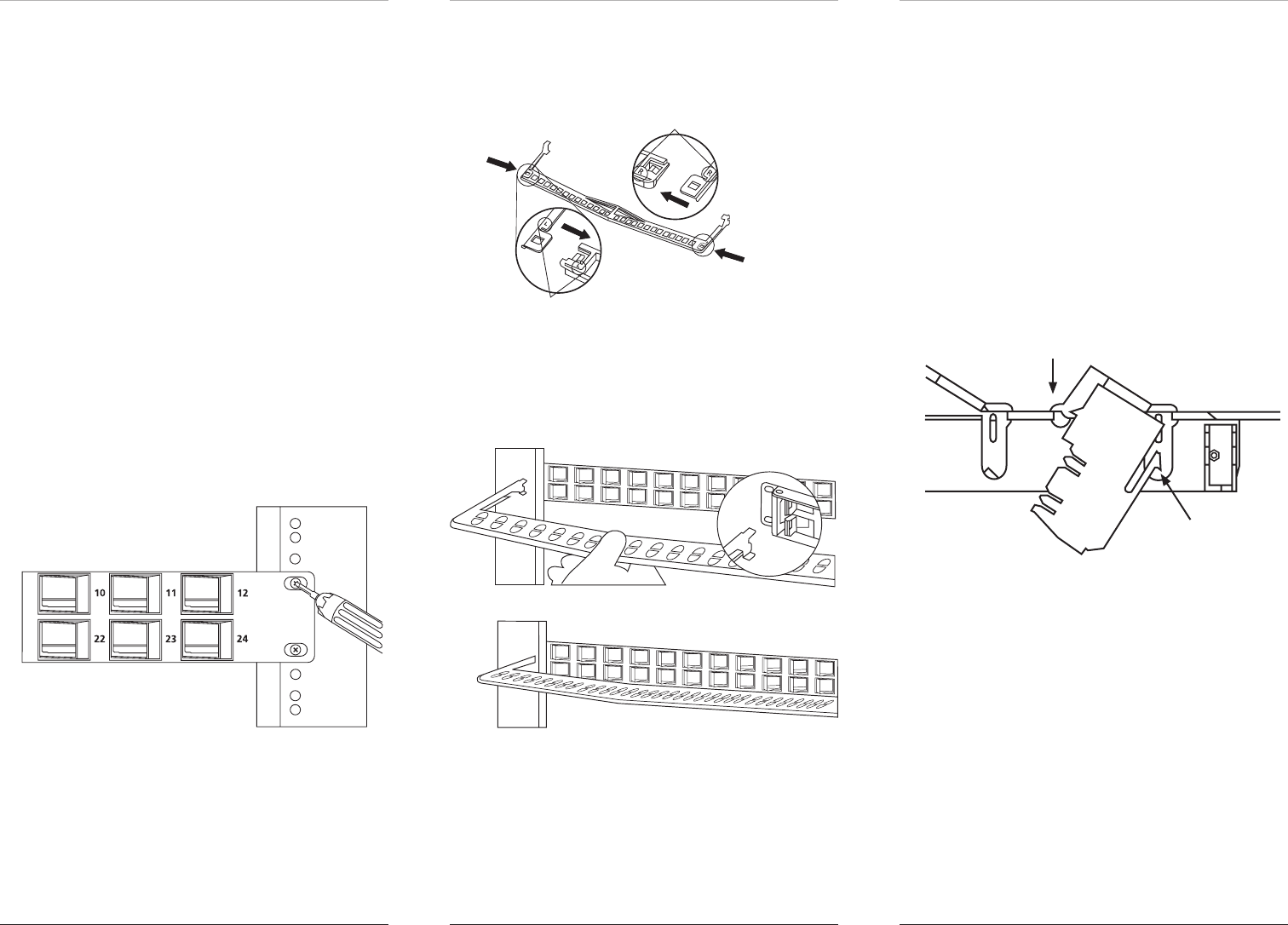 10
11
12
22
23
24