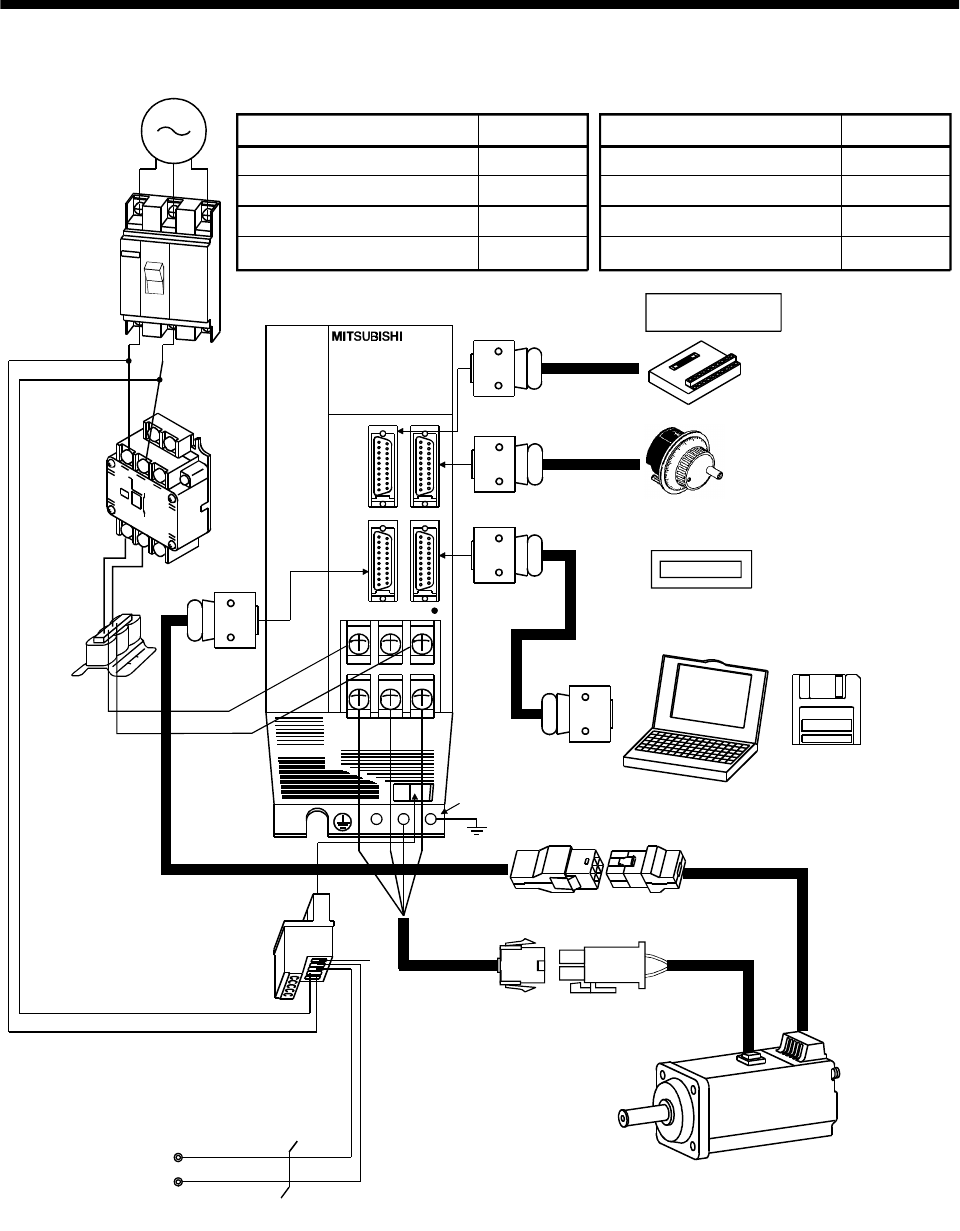 MITSUBISHI