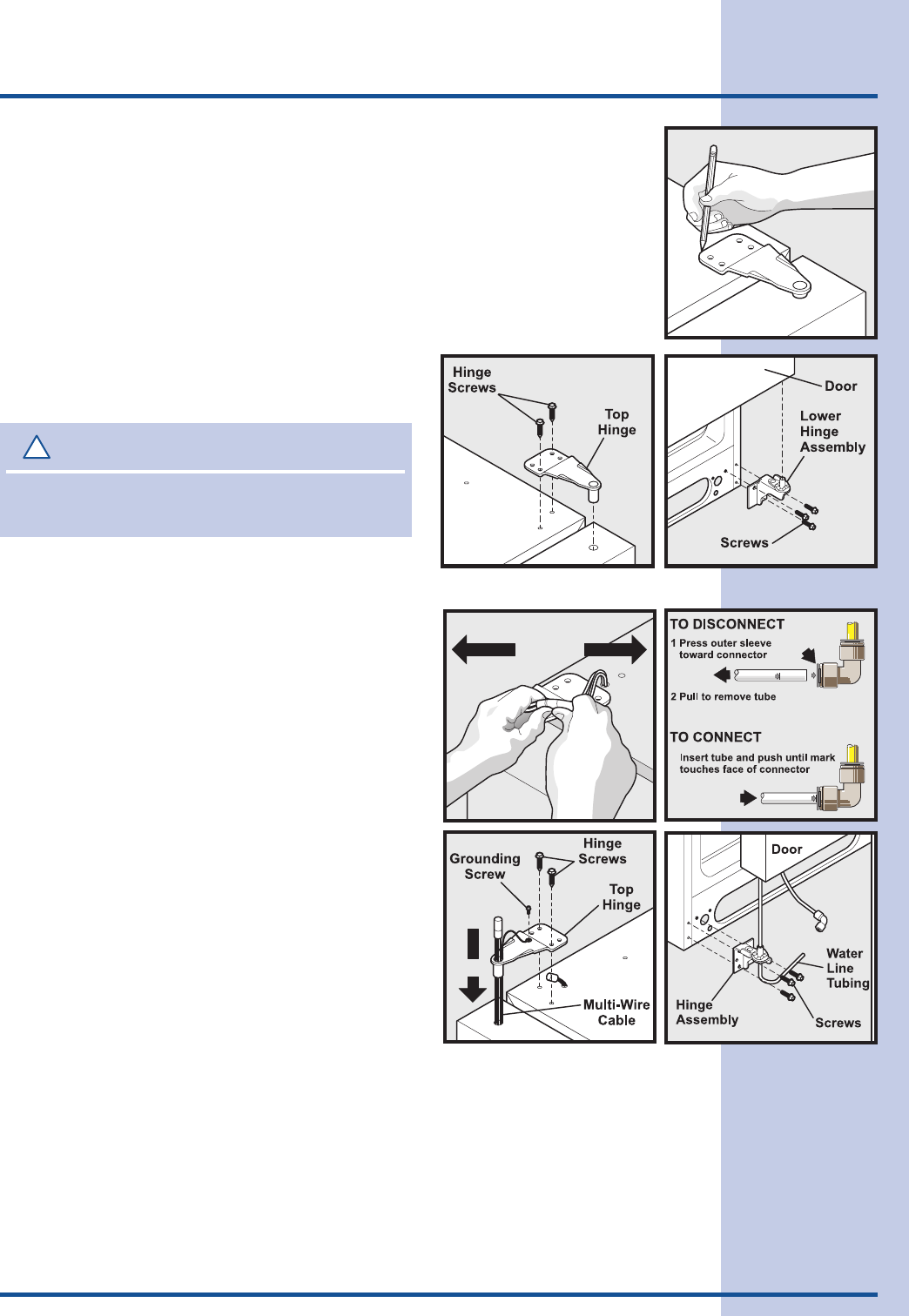 Hinge Screws

Top Hinge

Door

Lower Hinge Assembly

Screws

TO DISCONNECT

1 Press outer sleeve toward connector

2 Pull to remove tube

TO CONNECT

Insert tube and push until mark touches face of connector

Grounding Screw

Hinge Screws

Top Hinge

Multi-Wire Cable

Door

Water Line Tubing

Hinge Assembly

Screws