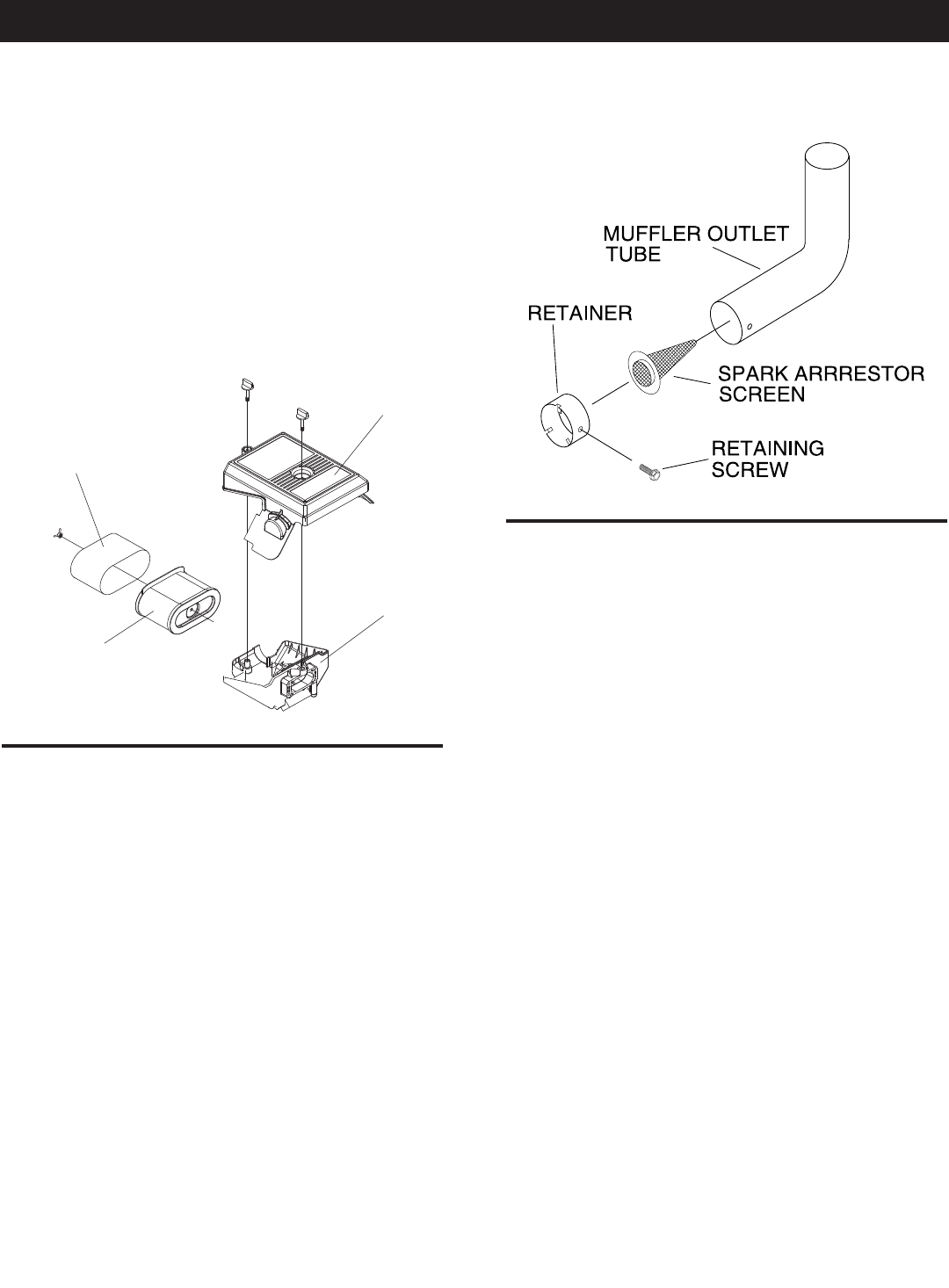 MUFFLER OUTLET TUBE

RETAINER

SPARK ARRRESTOR SCREEN

RETAINING SCREW