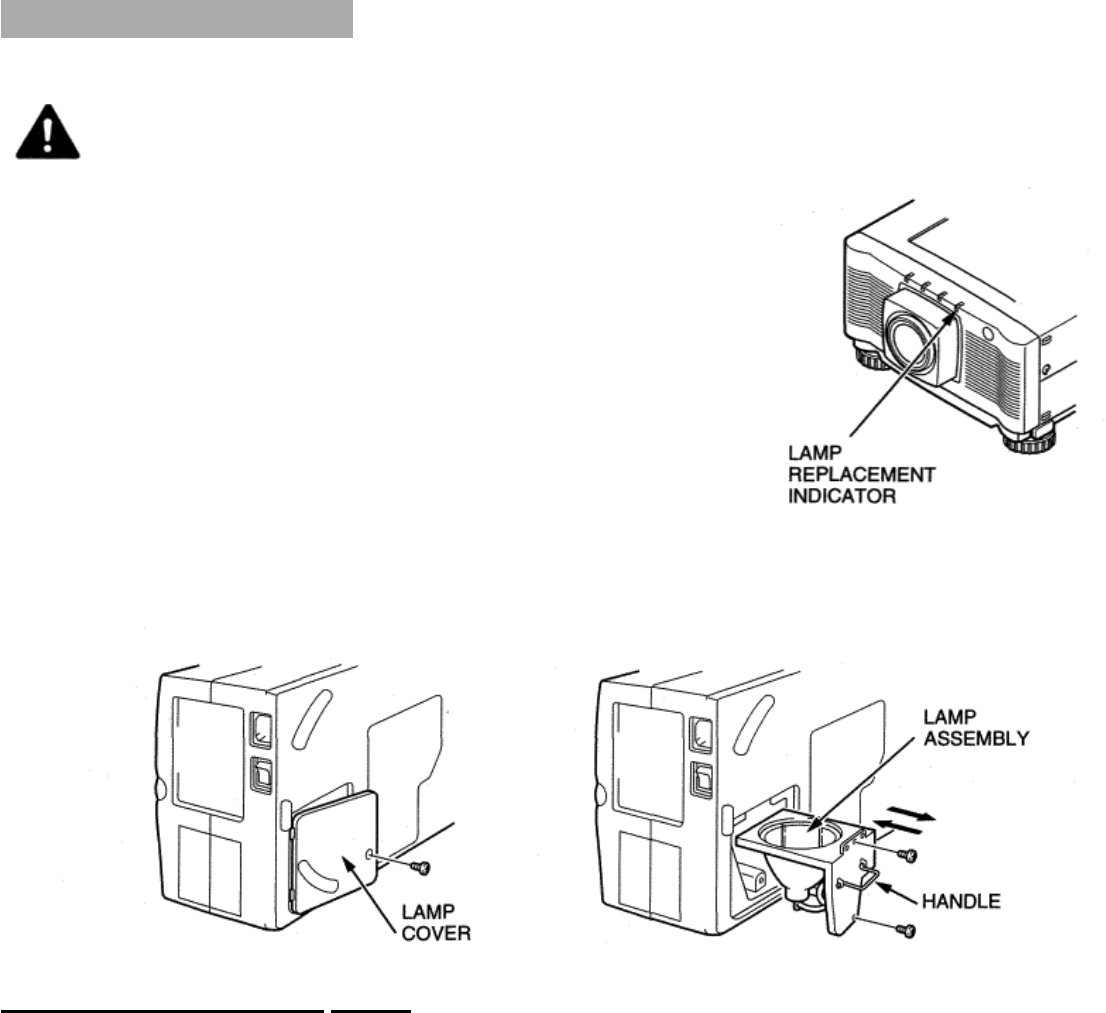 LAMP
REPLACEMENT
INDICATOR

LAMP
COVER

LAMP
ASSEMBLY

HANDLE