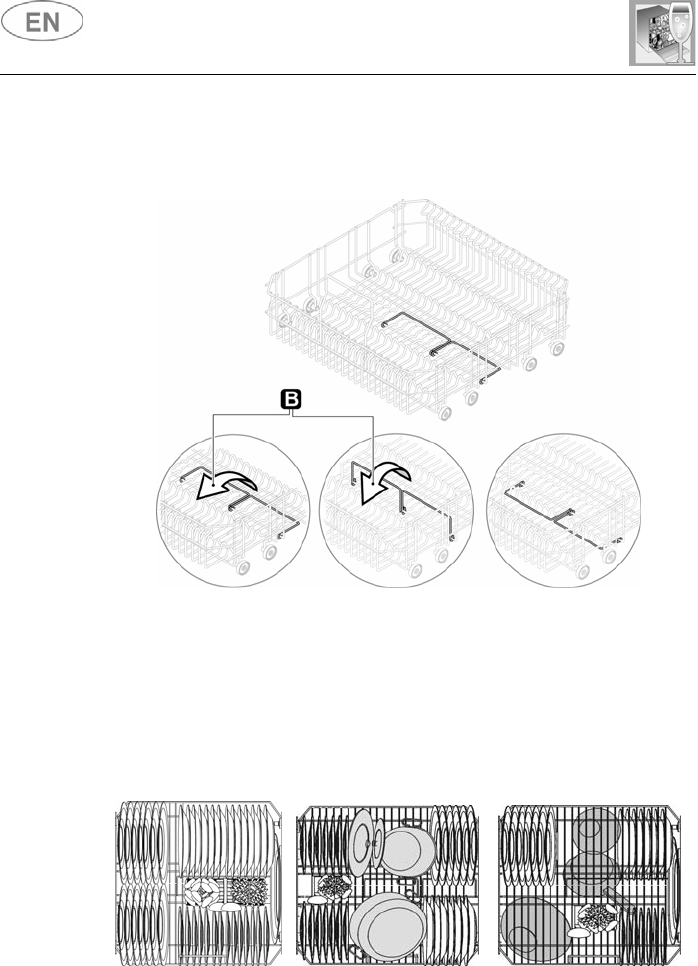 EN

B