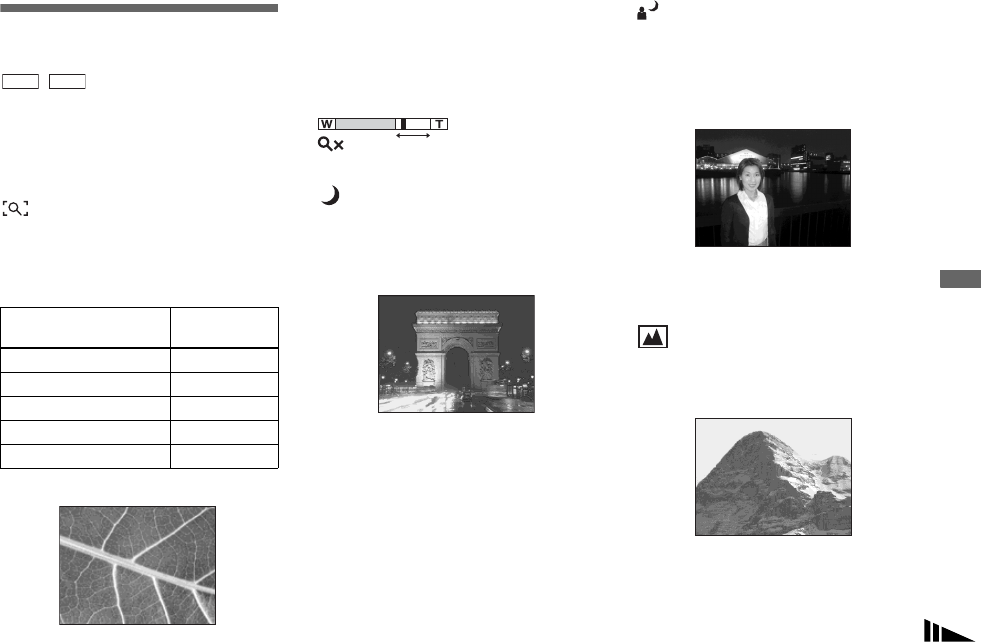 W T