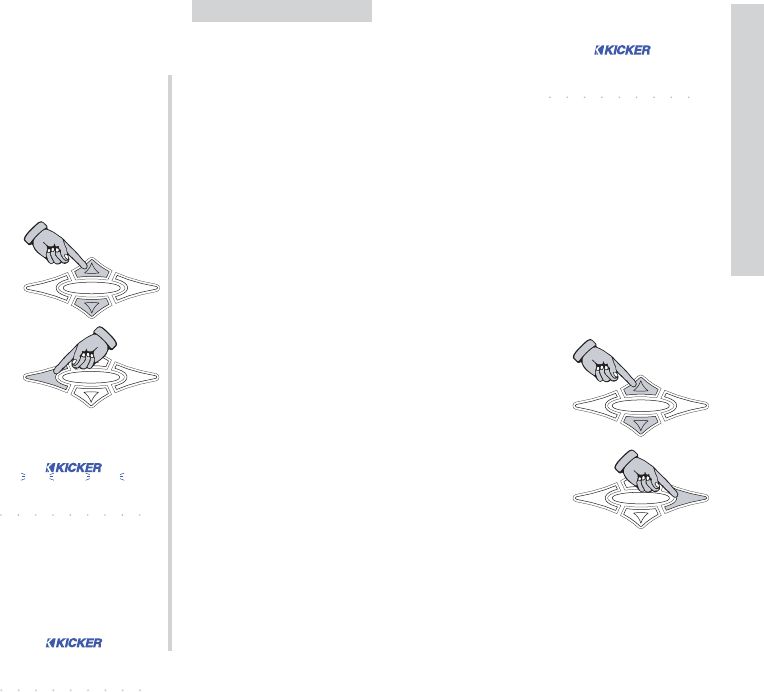 KICKER

KICKER

KICKER