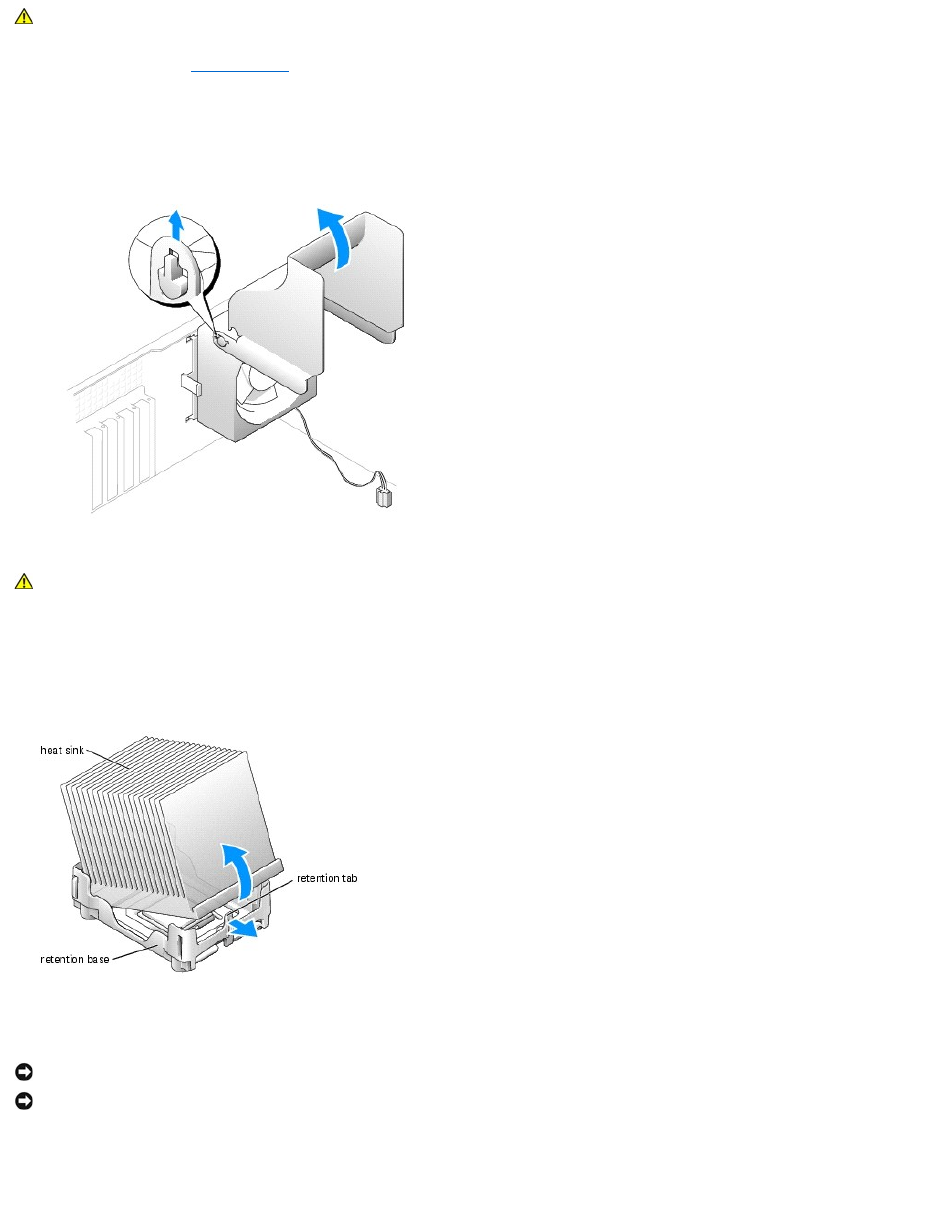 heat sink

retention tab

retention base