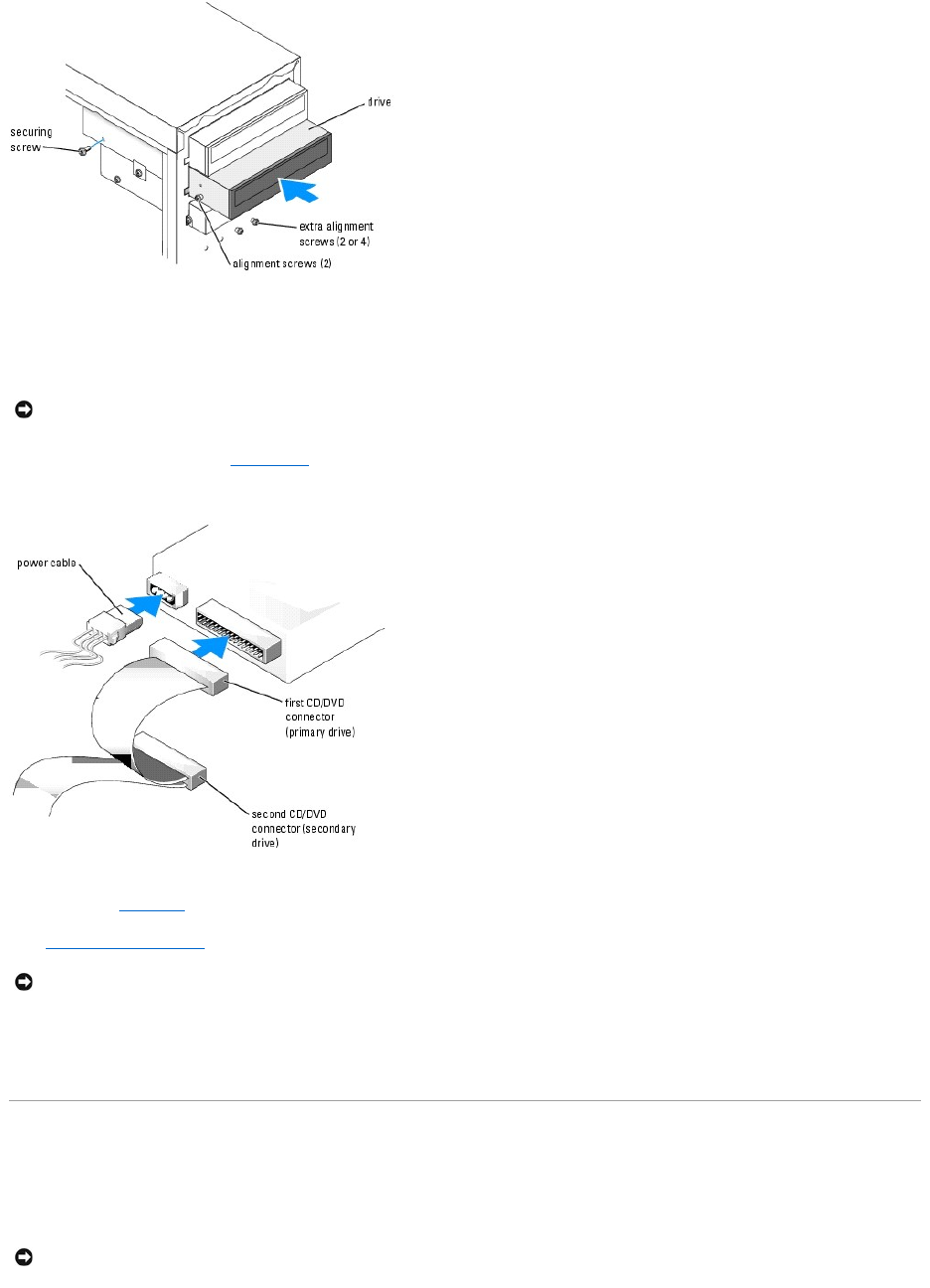 securing screw

drive

extra alignment screws (2 or 4)

alignment screws (2)

power cable

first CD/DVD connector (primary drive)

second CD/DVD connector (secondary drive)