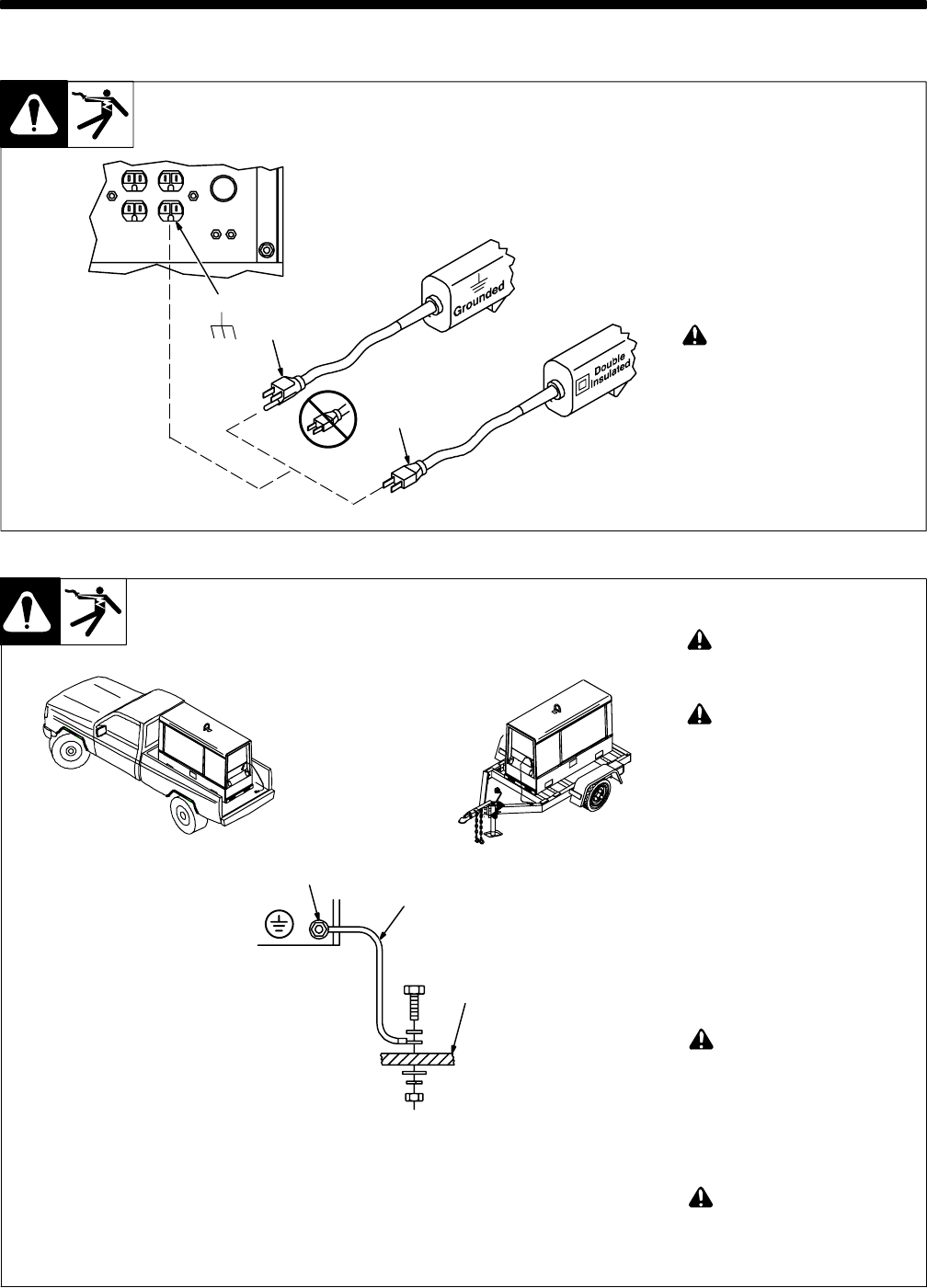 Grounded

Double Insulated