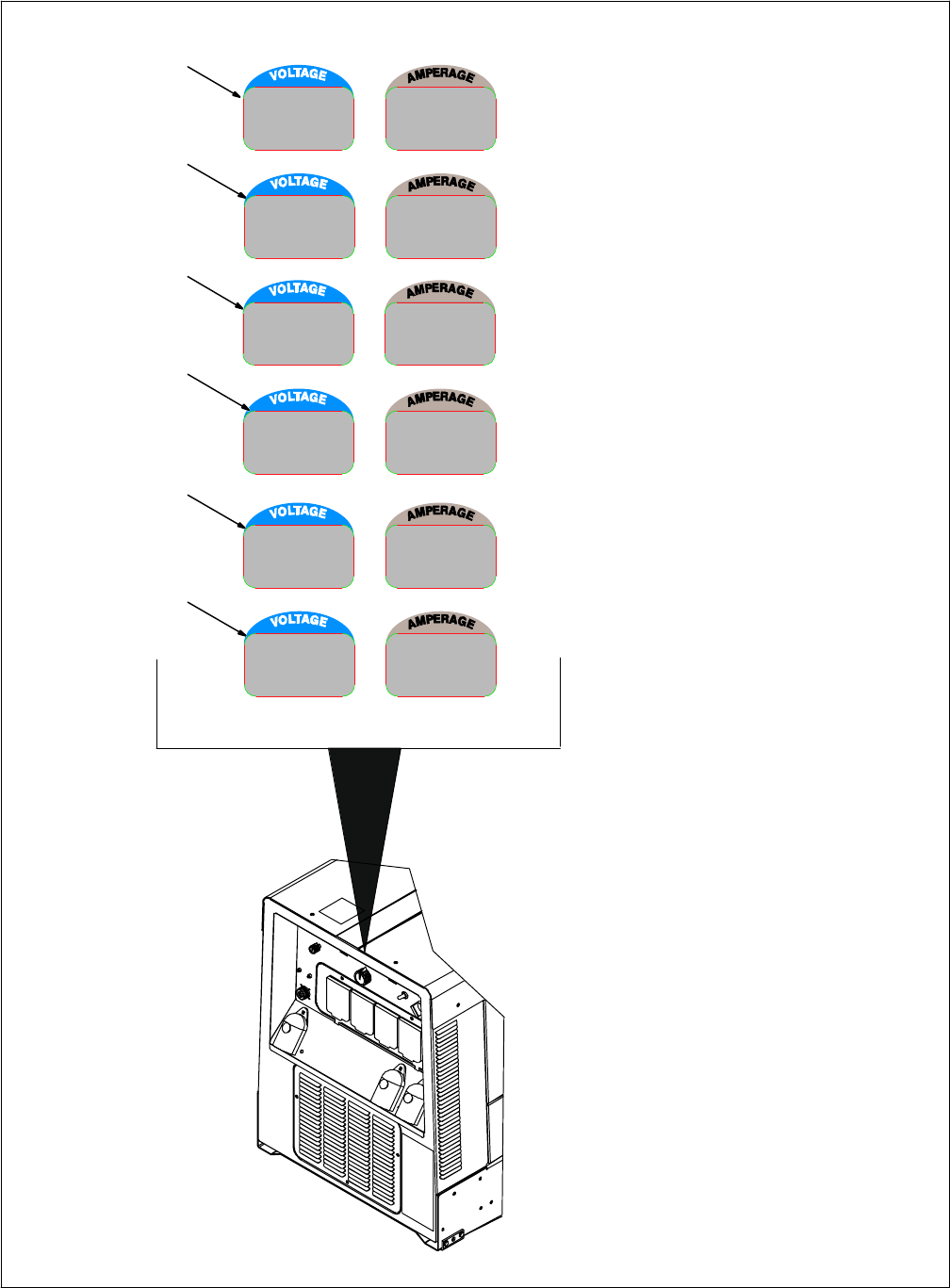 VOLTAGE
AMPERAGE
VOLTAGE
AMPERAGE
VOLTAGE
AMPERAGE
VOLTAGE
AMPERAGE
VOLTAGE
AMPERAGE
VOLTAGE
AMPERAGE