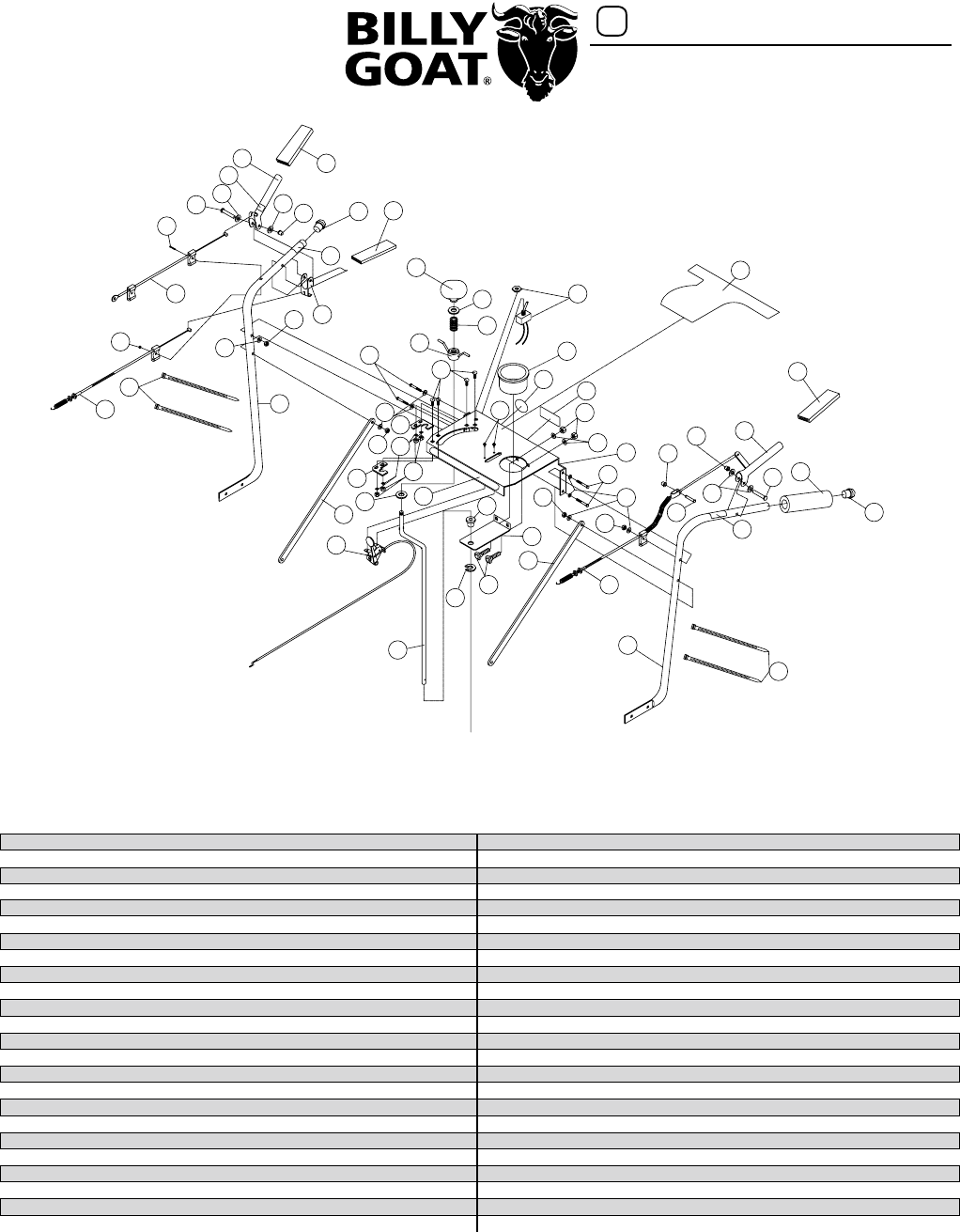 BILLY GOAT®