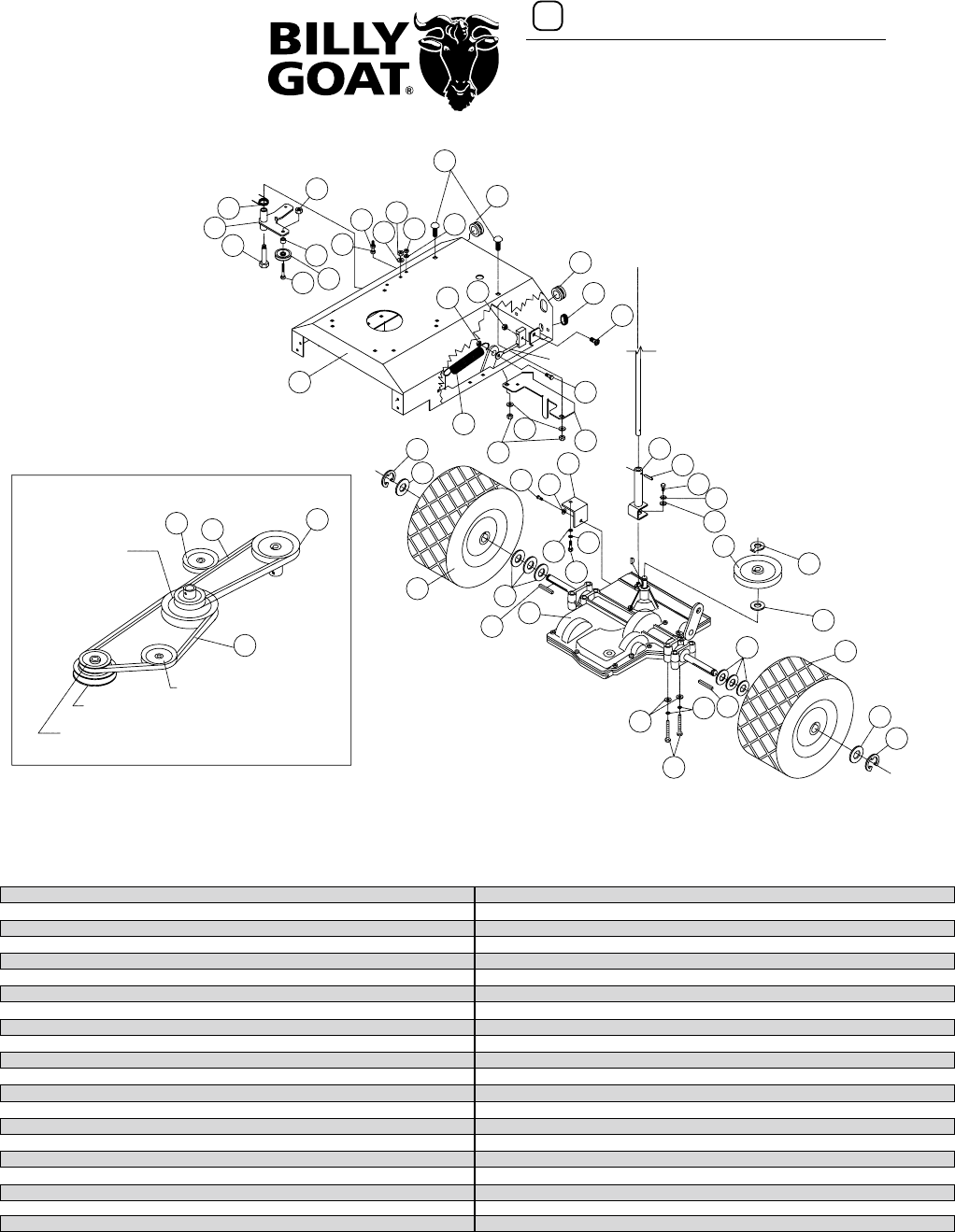 BILLY GOAT®