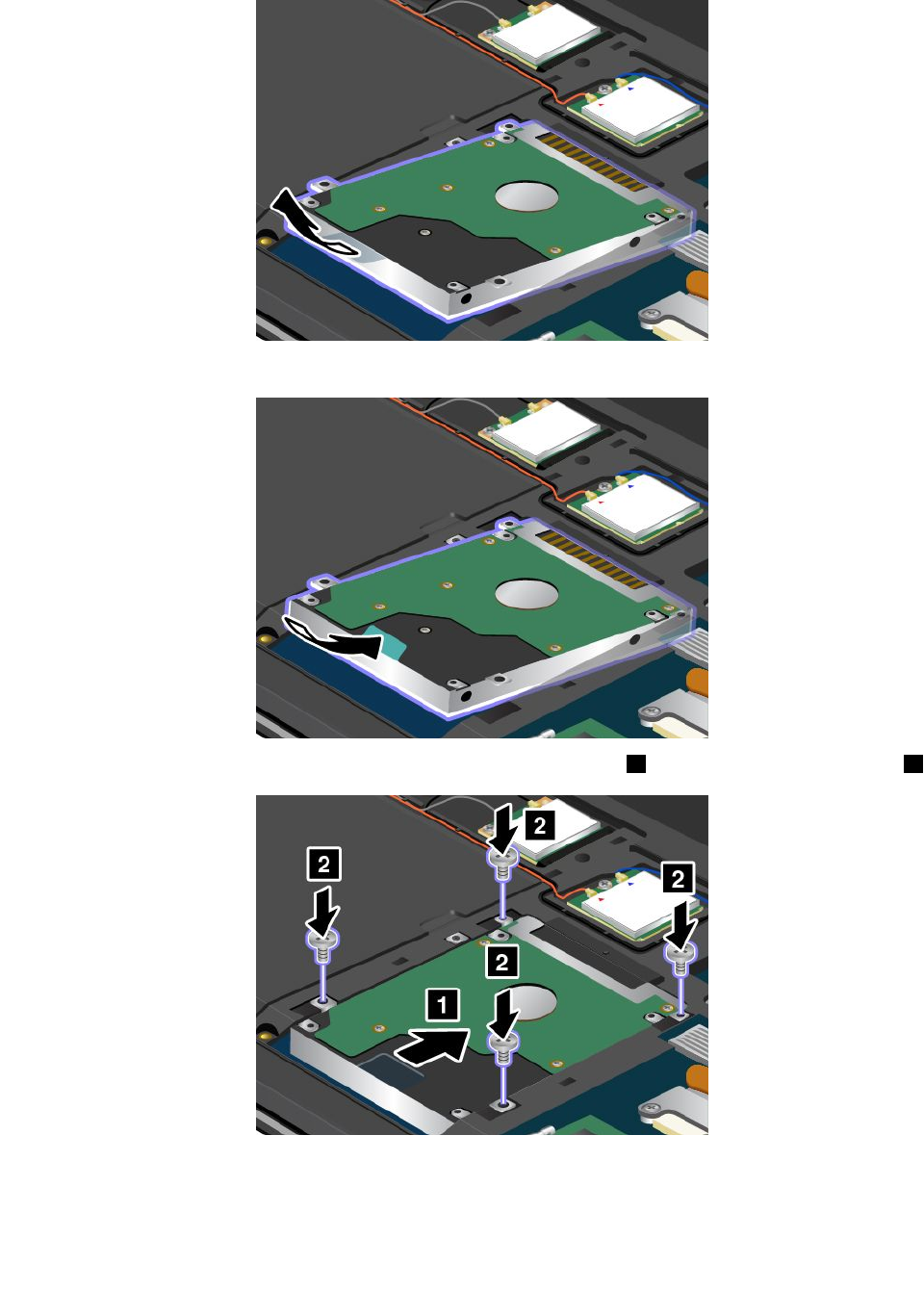 2
2
2
2
1