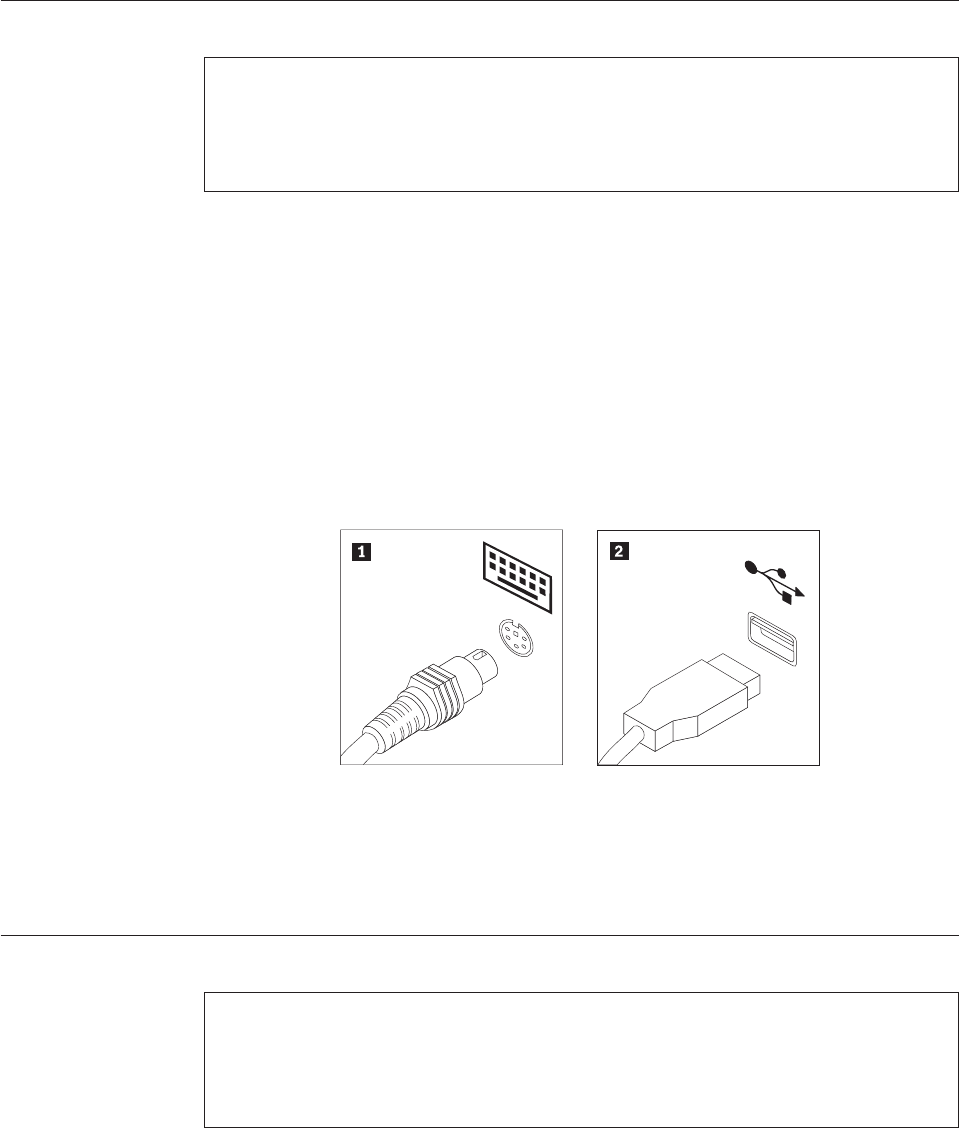 1

2