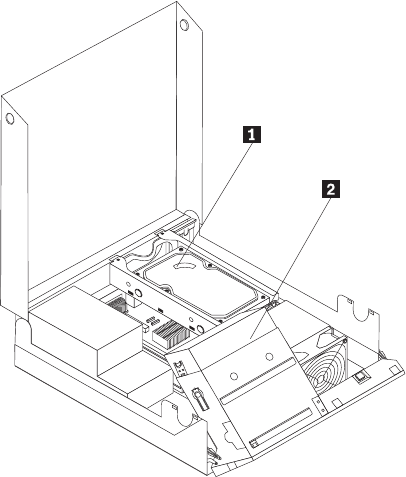 1

2